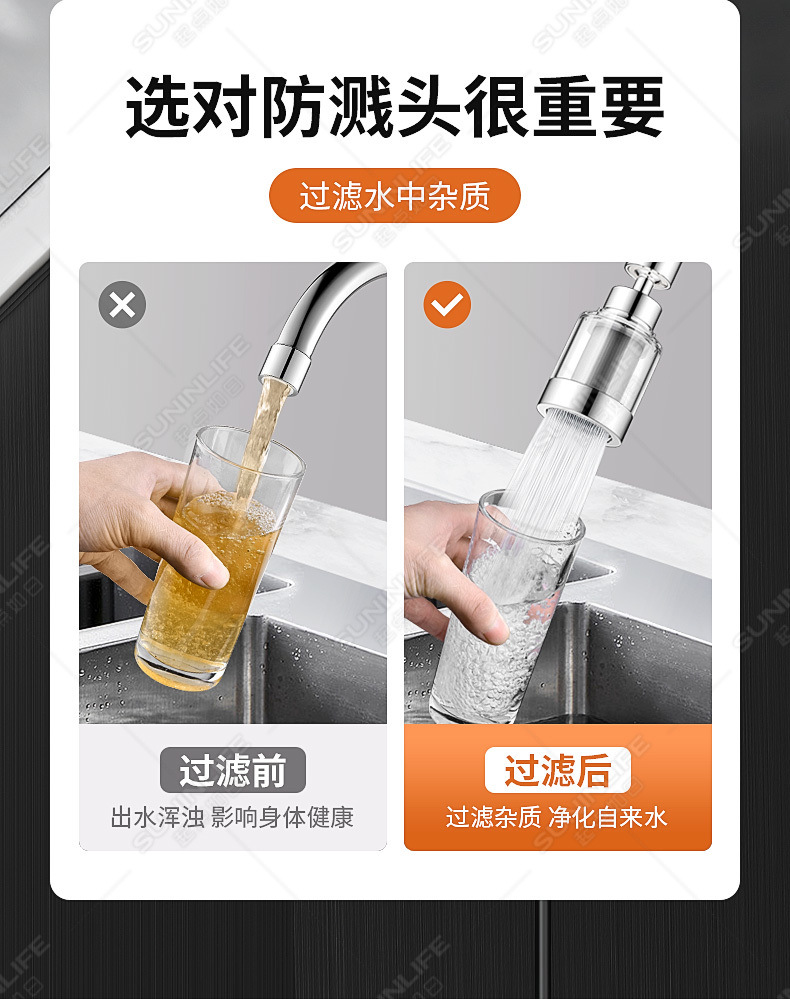 选对防溅头很重要

过滤水中杂质

过滤前
出水浑浊 影响身体健康

过滤后
过滤杂质 净化自来水

SUNINLIFE