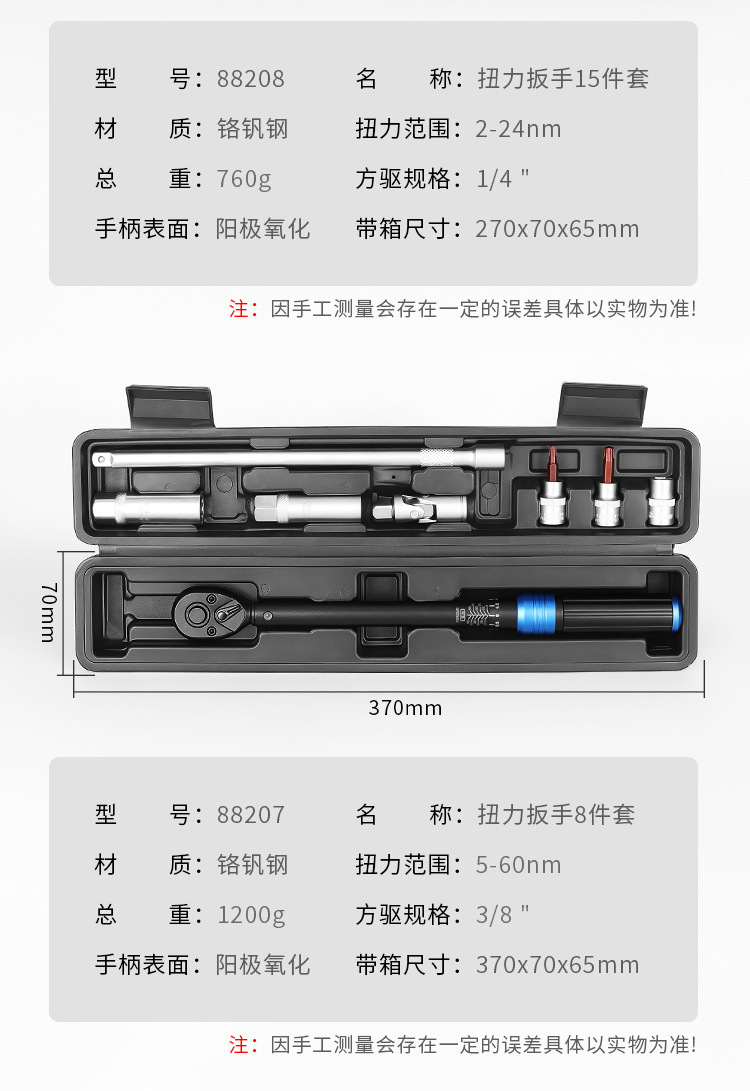 型　　号：88208　　名　　称：扭力扳手15件套

材　　质：铬钒钢　　扭力范围：2-24nm

总　　重：760g　　方驱规格：1/4 "

手柄表面：阳极氧化　　带箱尺寸：270x70x65mm

注：因手工测量会存在一定的误差具体以实物为准!

70mm

370mm

型　　号：88207　　名　　称：扭力扳手8件套

材　　质：铬钒钢　　扭力范围：5-60nm

总　　重：1200g　　方驱规格：3/8 "

手柄表面：阳极氧化　　带箱尺寸：370x70x65mm

注：因手工测量会存在一定的误差具体以实物为准!