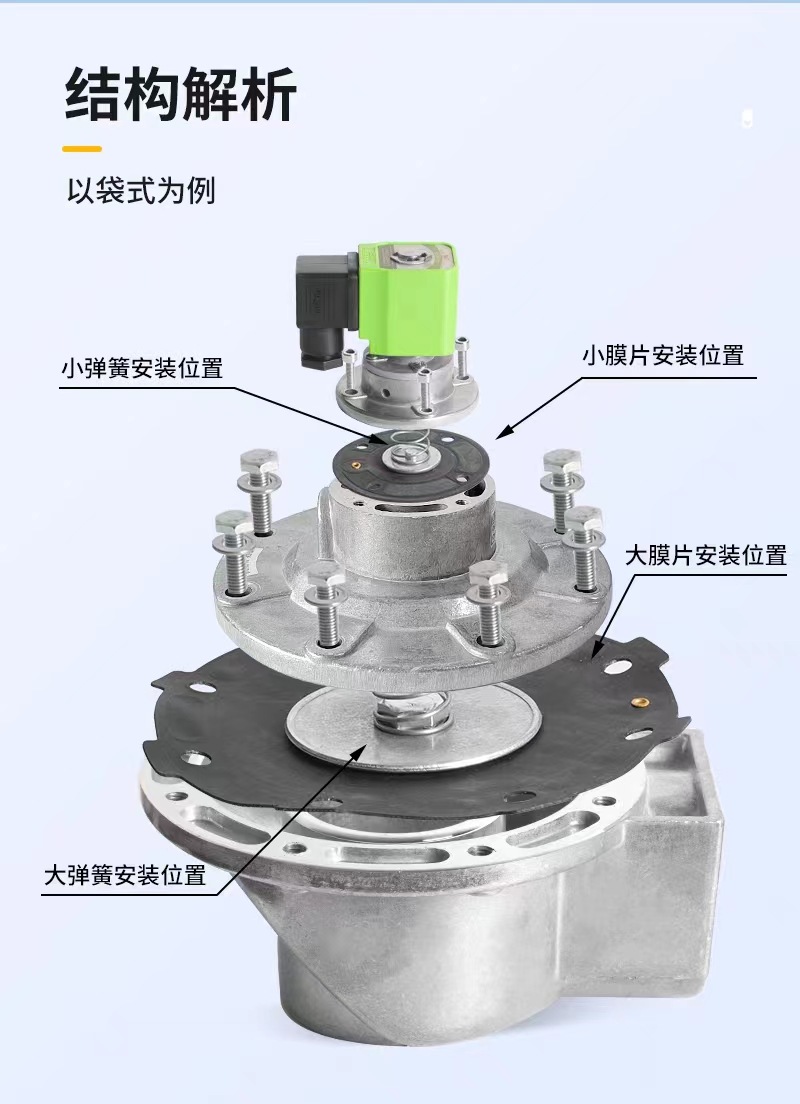 结构解析

以袋式为例

小弹簧安装位置

小膜片安装位置

大膜片安装位置

大弹簧安装位置