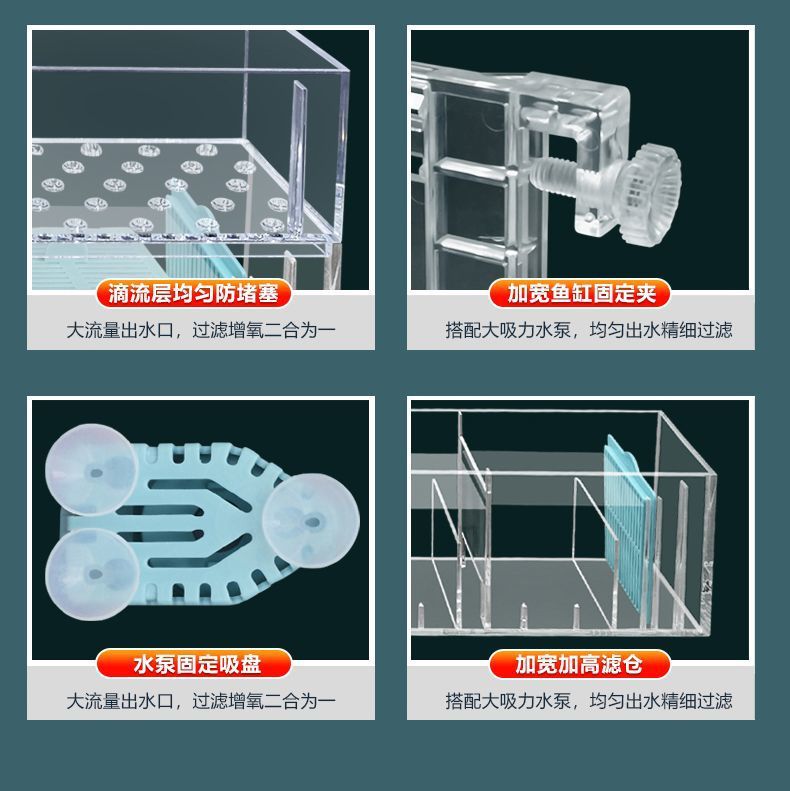 滴流层均匀防堵塞

大流量出水口，过滤增氧二合为一

加宽鱼缸固定夹

搭配大吸力水泵，均匀出水精细过滤

水泵固定吸盘

大流量出水口，过滤增氧二合为一

加宽加高滤仓

搭配大吸力水泵，均匀出水精细过滤