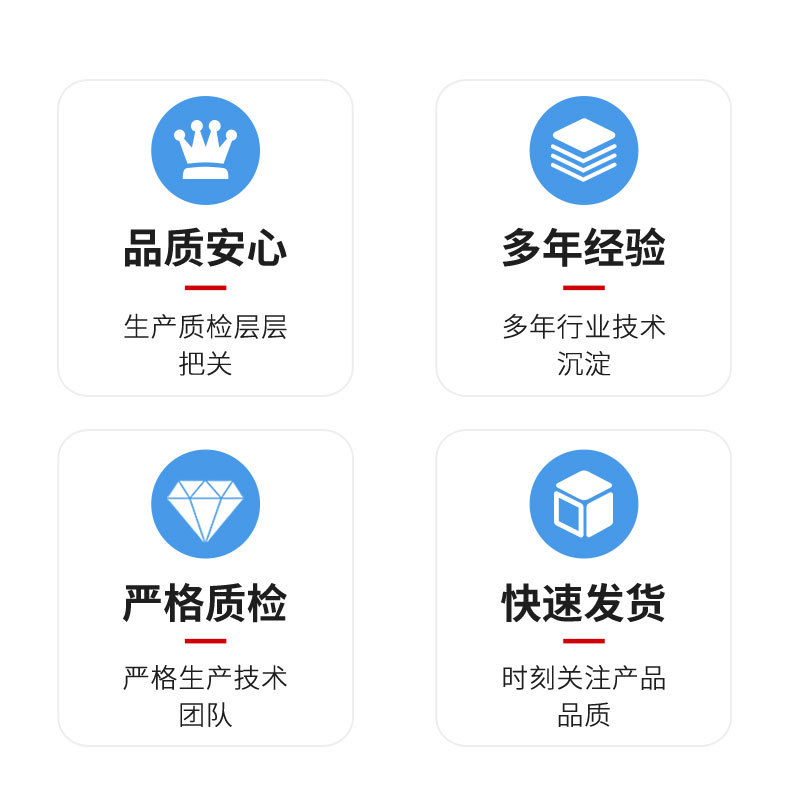 品质安心

生产质检层层把关

多年经验

多年行业技术沉淀

严格质检

严格生产技术团队

快速发货

时刻关注产品品质