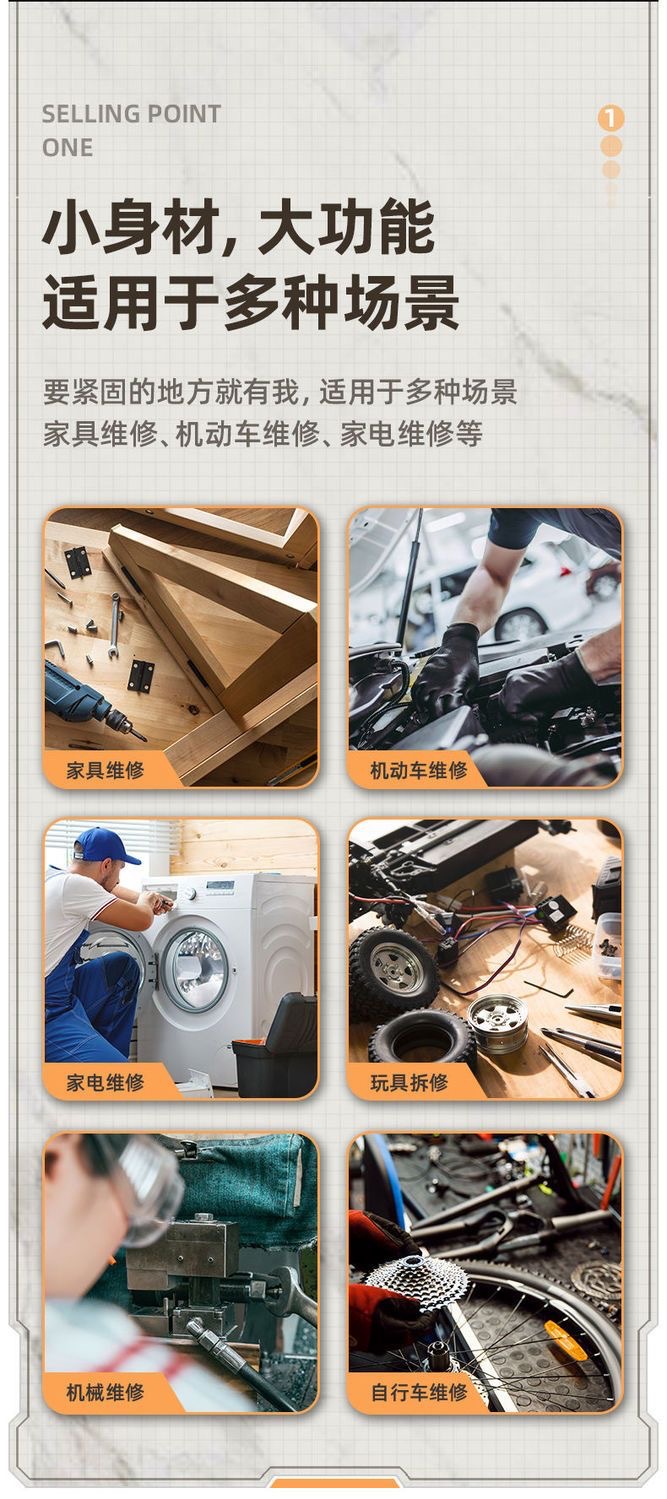 SELLING POINT ONE

1

小身材, 大功能
适用于多种场景

要紧固的地方就有我, 适用于多种场景
家具维修、机动车维修、家电维修等

家具维修

机动车维修

家电维修

玩具拆修

机械维修

自行车维修