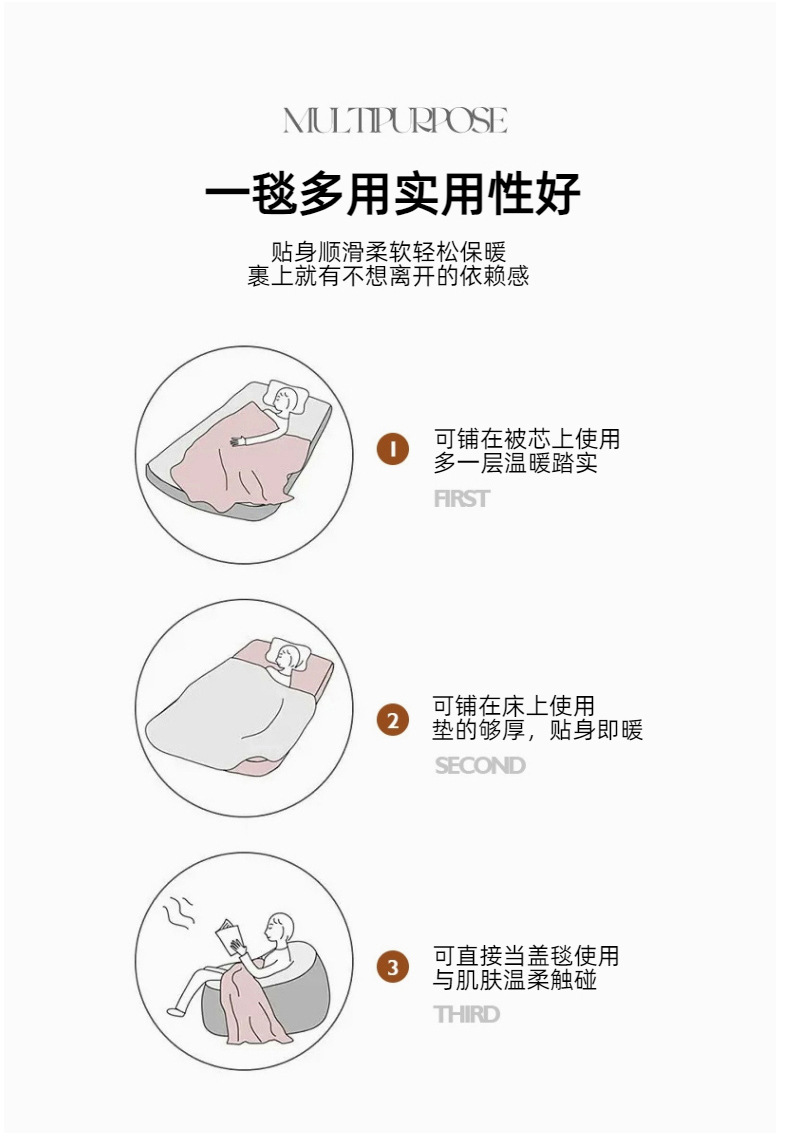 MULTIPURPOSE

一毯多用实用性好

贴身顺滑柔软轻松保暖
裹上就有不想离开的依赖感

1 可铺在被芯上使用
多一层温暖踏实
FIRST

2 可铺在床上使用
垫的够厚，贴身即暖
SECOND

3 可直接当盖毯使用
与肌肤温柔触碰
THIRD