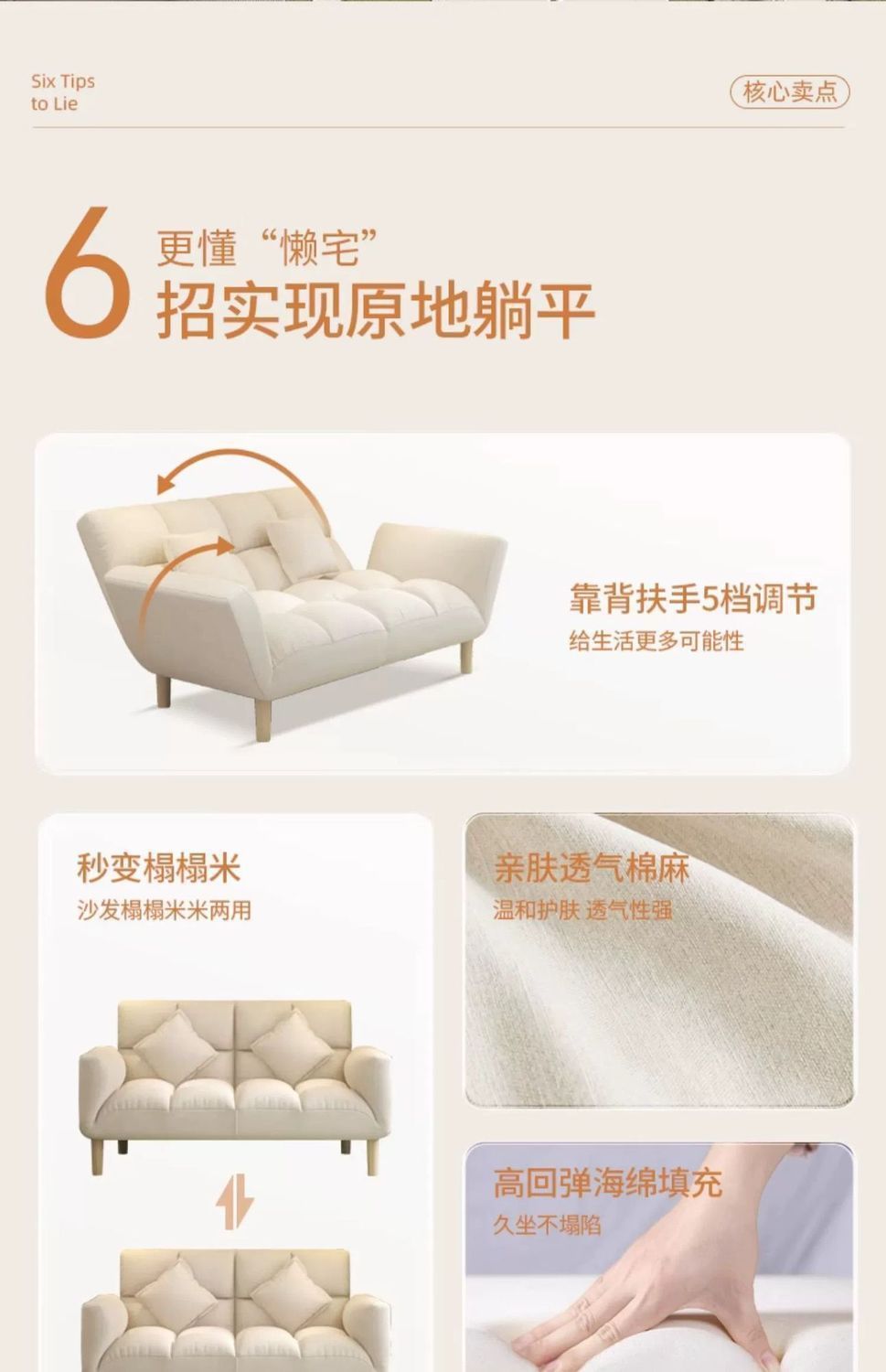 Six Tips
to Lie

核心卖点

6 更懂“懒宅”
招实现原地躺平

靠背扶手5档调节
给生活更多可能性

秒变榻榻米
沙发榻榻米米两用

亲肤透气棉麻
温和护肤 透气性强

高回弹海绵填充
久坐不塌陷