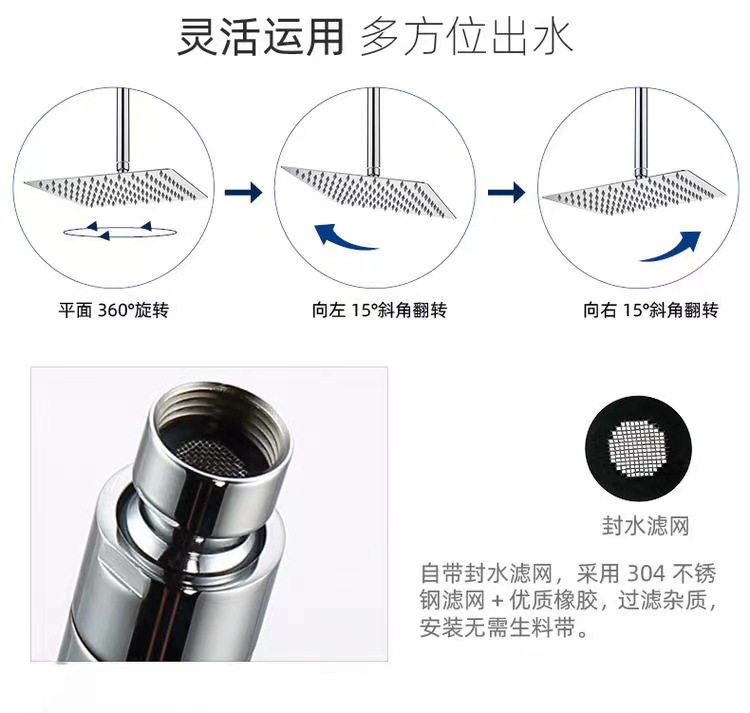 灵活运用 多方位出水

平面 360°旋转

向左 15°斜角翻转

向右 15°斜角翻转

封水滤网

自带封水滤网，采用 304 不锈钢滤网 + 优质橡胶，过滤杂质，安装无需生料带。