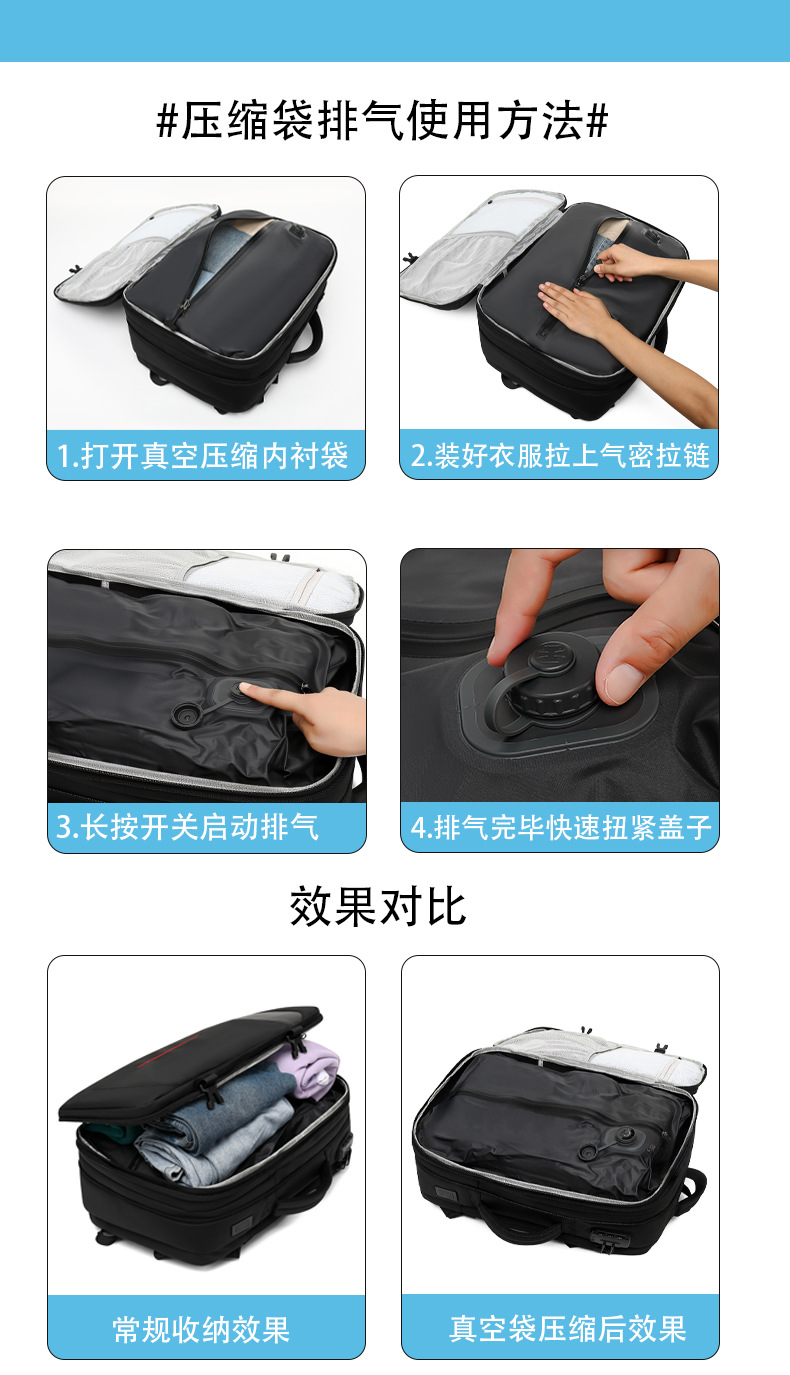 #压缩袋排气使用方法#

1.打开真空压缩内衬袋

2.装好衣服拉上气密拉链

3.长按开关启动排气

4.排气完毕快速扭紧盖子

效果对比

常规收纳效果

真空袋压缩后效果