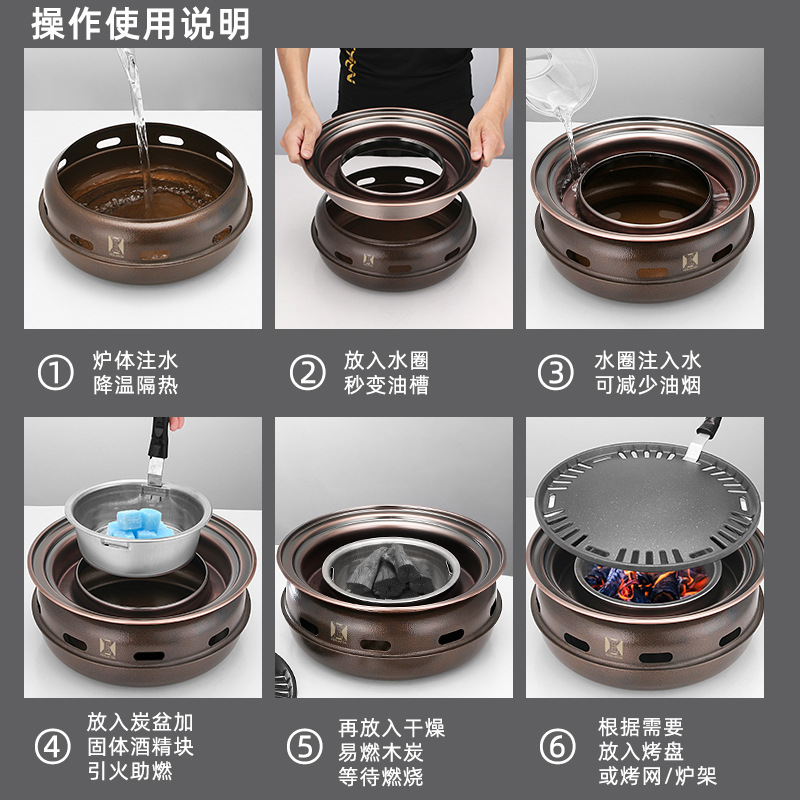 操作使用说明

① 炉体注水
降温隔热

② 放入水圈
秒变油槽

③ 水圈注入水
可减少油烟

④ 放入炭盆加
固体酒精块
引火助燃

⑤ 再放入干燥
易燃木炭
等待燃烧

⑥ 根据需要
放入烤盘
或烤网/炉架