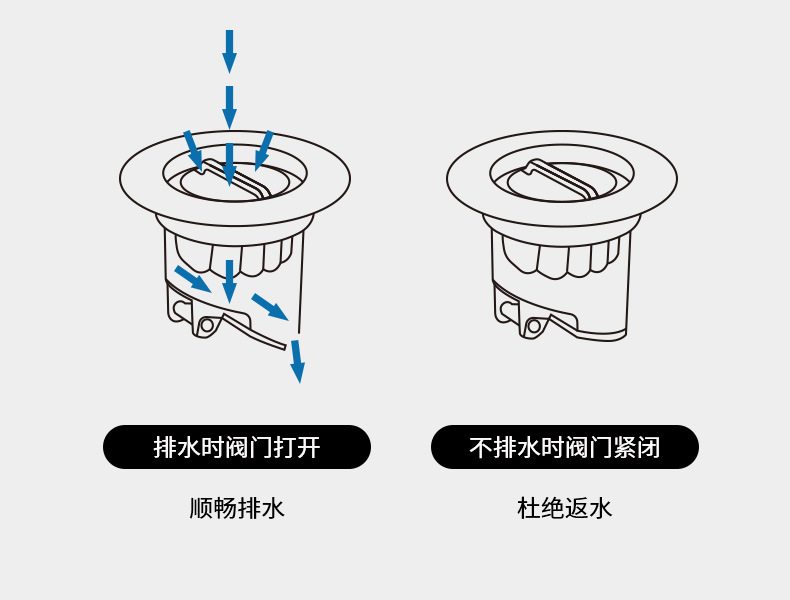 排水时阀门打开

顺畅排水

不排水时阀门紧闭

杜绝返水