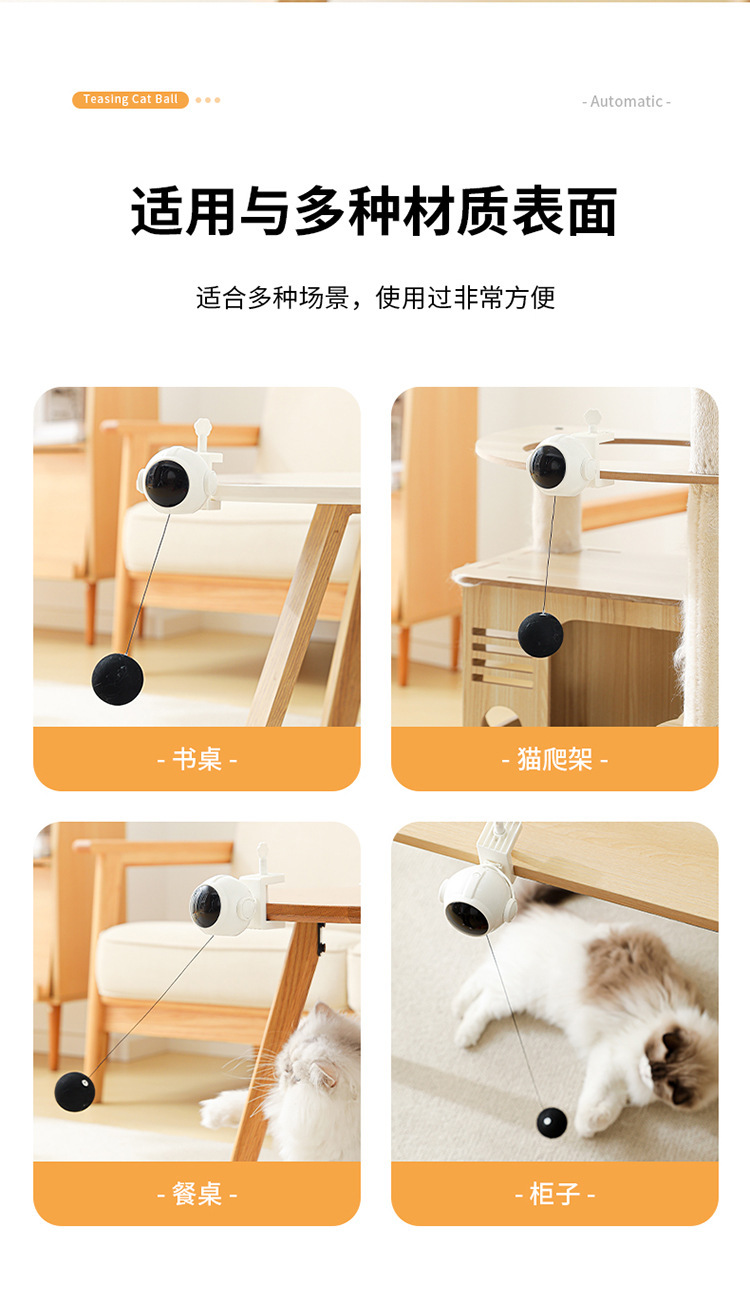 Teasing Cat Ball

- Automatic -

适用与多种材质表面

适合多种场景，使用过非常方便

- 书桌 -

- 猫爬架 -

- 餐桌 -

- 柜子 -