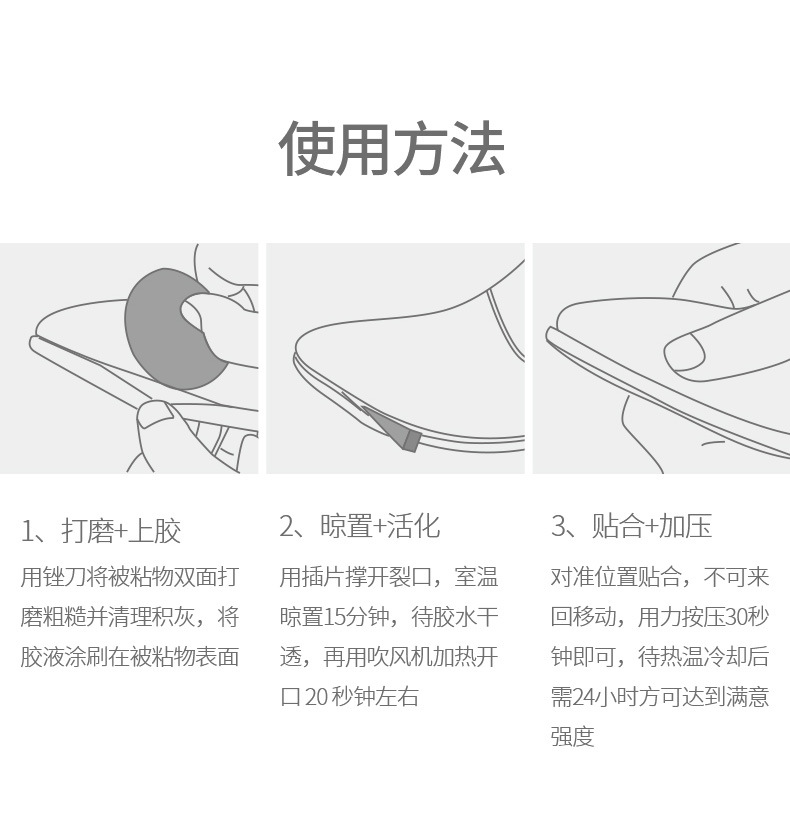 使用方法

1、打磨+上胶

用锉刀将被粘物双面打磨粗糙并清理积灰，将胶液涂刷在被粘物表面

2、晾置+活化

用插片撑开裂口，室温晾置15分钟，待胶水干透，再用吹风机加热开口 20 秒钟左右

3、贴合+加压

对准位置贴合，不可来回移动，用力按压30秒钟即可，待热温冷却后需24小时方可达到满意强度