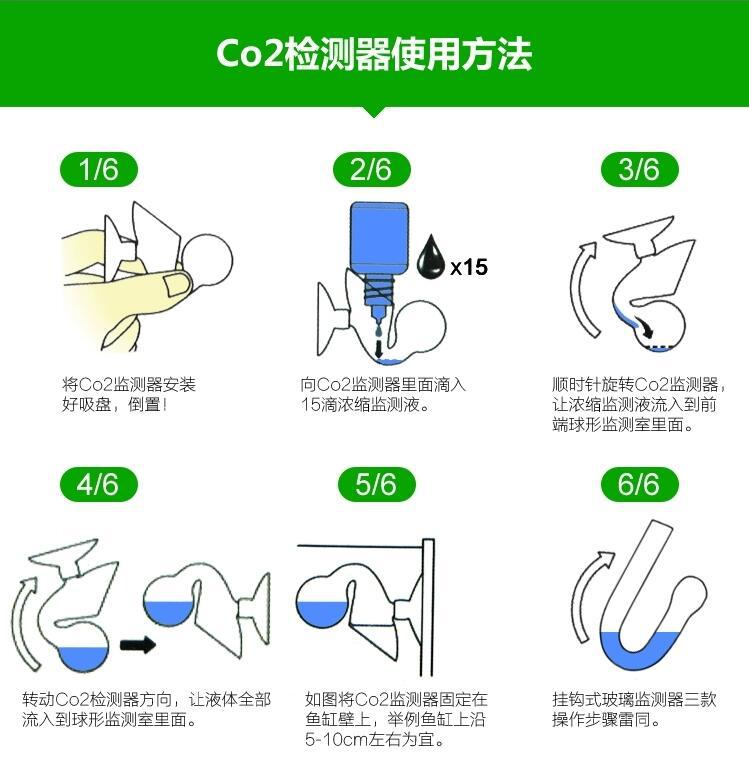 Co2检测器使用方法

1/6

将Co2监测器安装好吸盘，倒置！

2/6

x15

向Co2监测器里面滴入15滴浓缩监测液。

3/6

顺时针旋转Co2监测器，让浓缩监测液流入到前端球形监测室里面。

4/6

转动Co2检测器方向，让液体全部流入到球形监测室里面。

5/6

如图将Co2监测器固定在鱼缸壁上，举例鱼缸上沿5-10cm左右为宜。

6/6

挂钩式玻璃监测器三款操作步骤雷同。