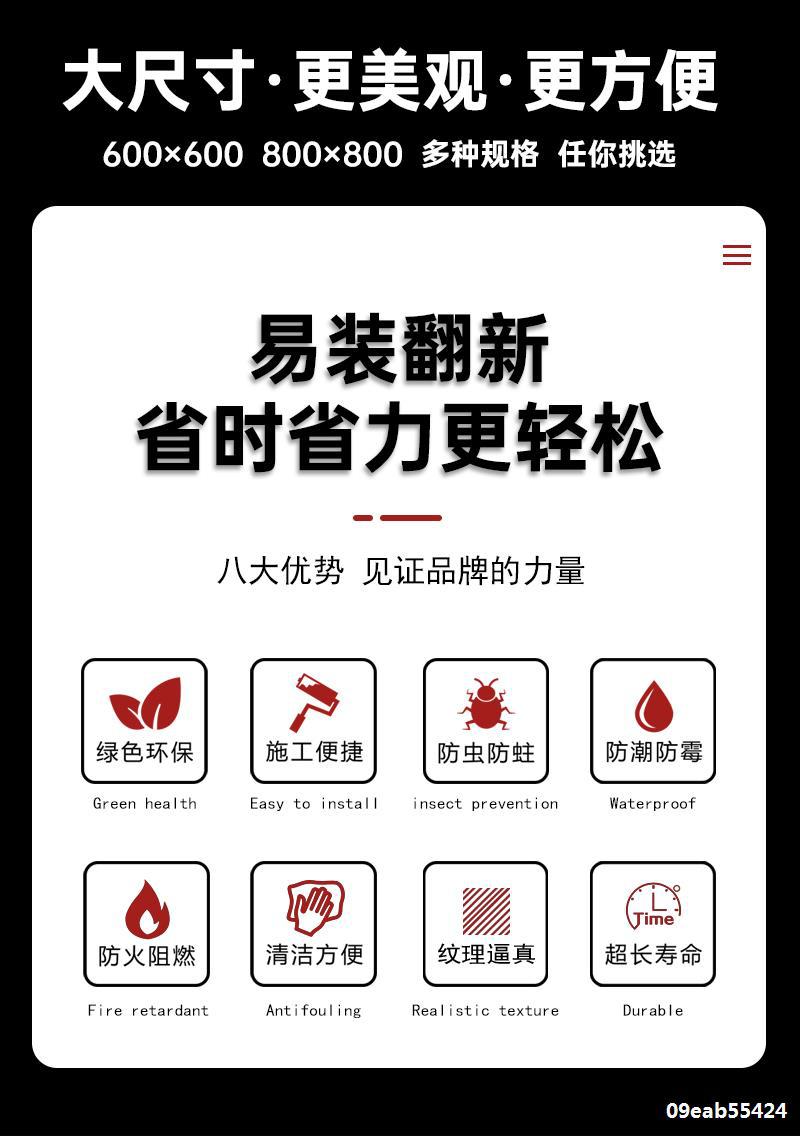 大尺寸·更美观·更方便

600×600 800×800 多种规格 任你挑选

易装翻新
省时省力更轻松

八大优势 见证品牌的力量

绿色环保
Green health

施工便捷
Easy to install

防虫防蛀
insect prevention

防潮防霉
Waterproof

防火阻燃
Fire retardant

清洁方便
Antifouling

纹理逼真
Realistic texture

Time
超长寿命
Durable

09eab55424