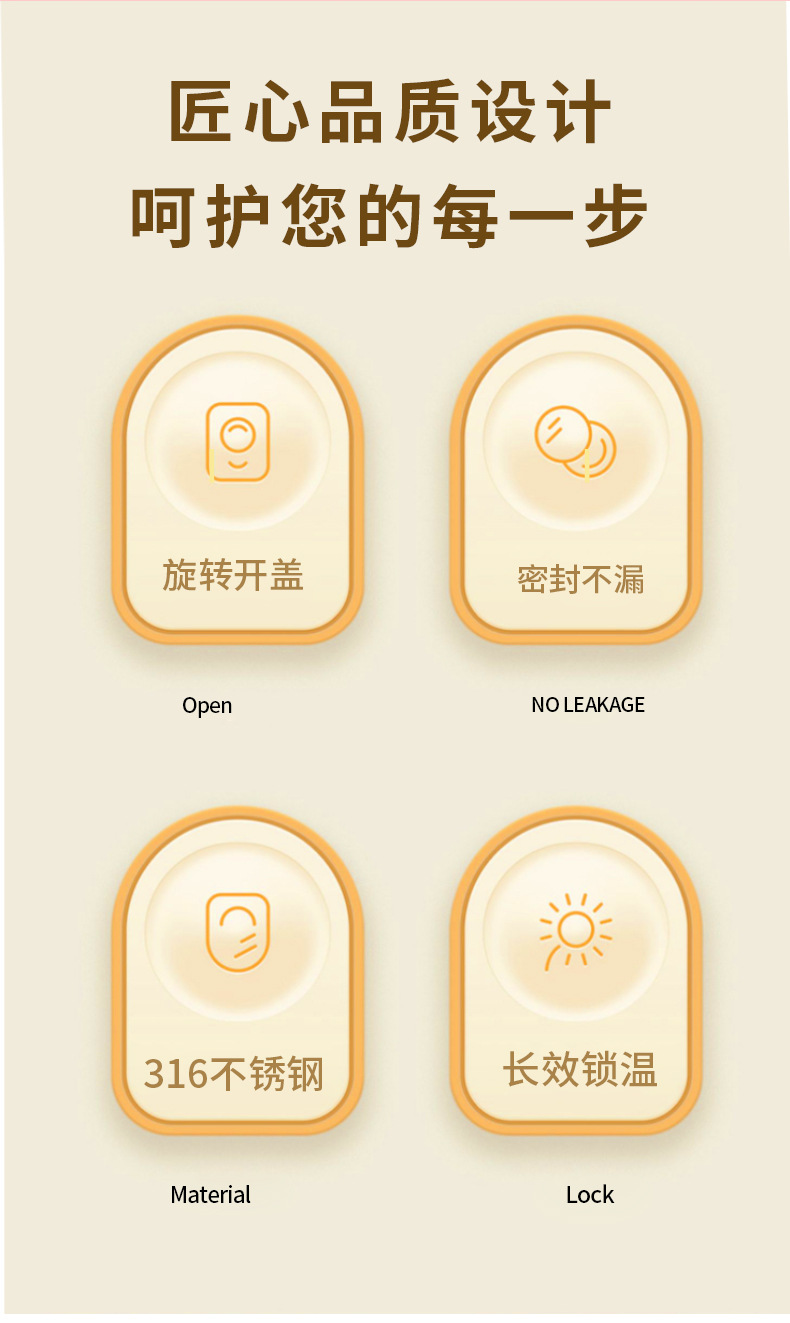 匠心品质设计
呵护您的每一步

旋转开盖

Open

密封不漏

NO LEAKAGE

316不锈钢

Material

长效锁温

Lock