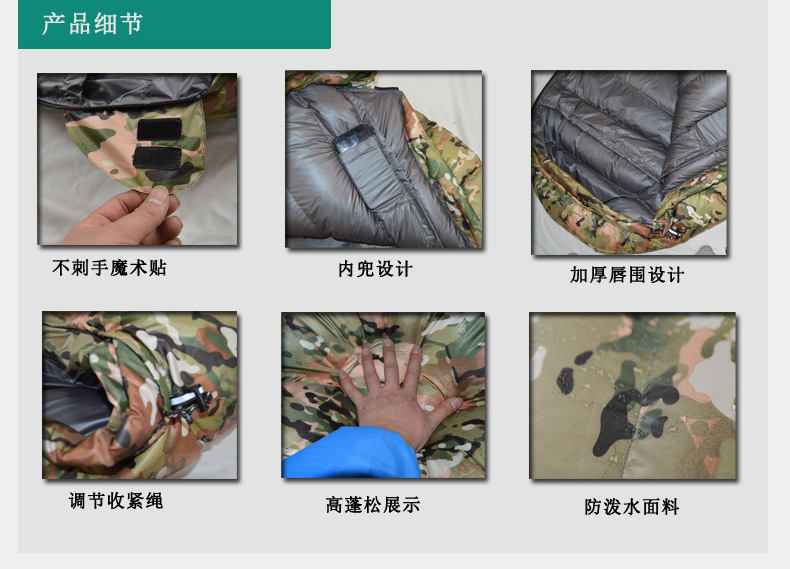 产品细节

不刺手魔术贴

内兜设计

加厚唇围设计

调节收紧绳

高蓬松展示

防泼水面料