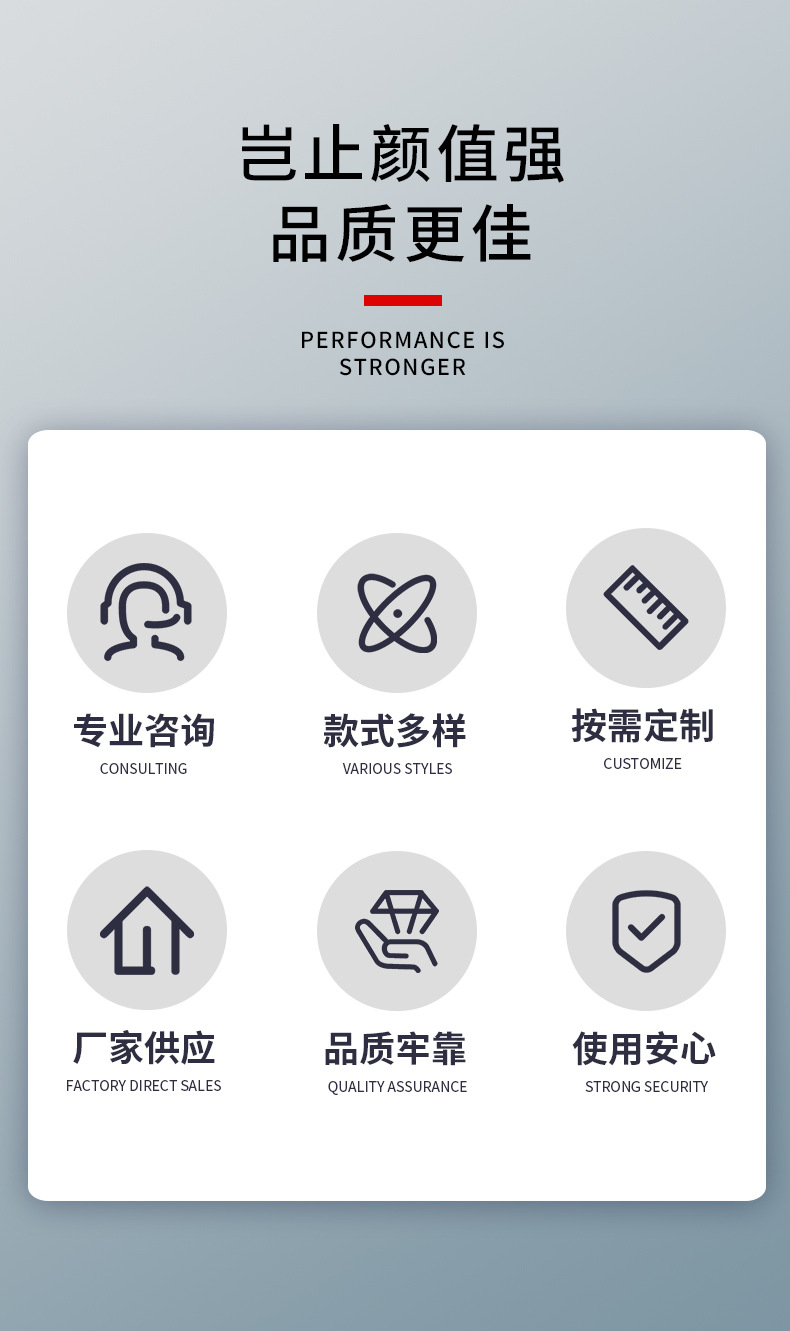 岂止颜值强
品质更佳

PERFORMANCE IS
STRONGER

专业咨询
CONSULTING

款式多样
VARIOUS STYLES

按需定制
CUSTOMIZE

厂家供应
FACTORY DIRECT SALES

品质牢靠
QUALITY ASSURANCE

使用安心
STRONG SECURITY