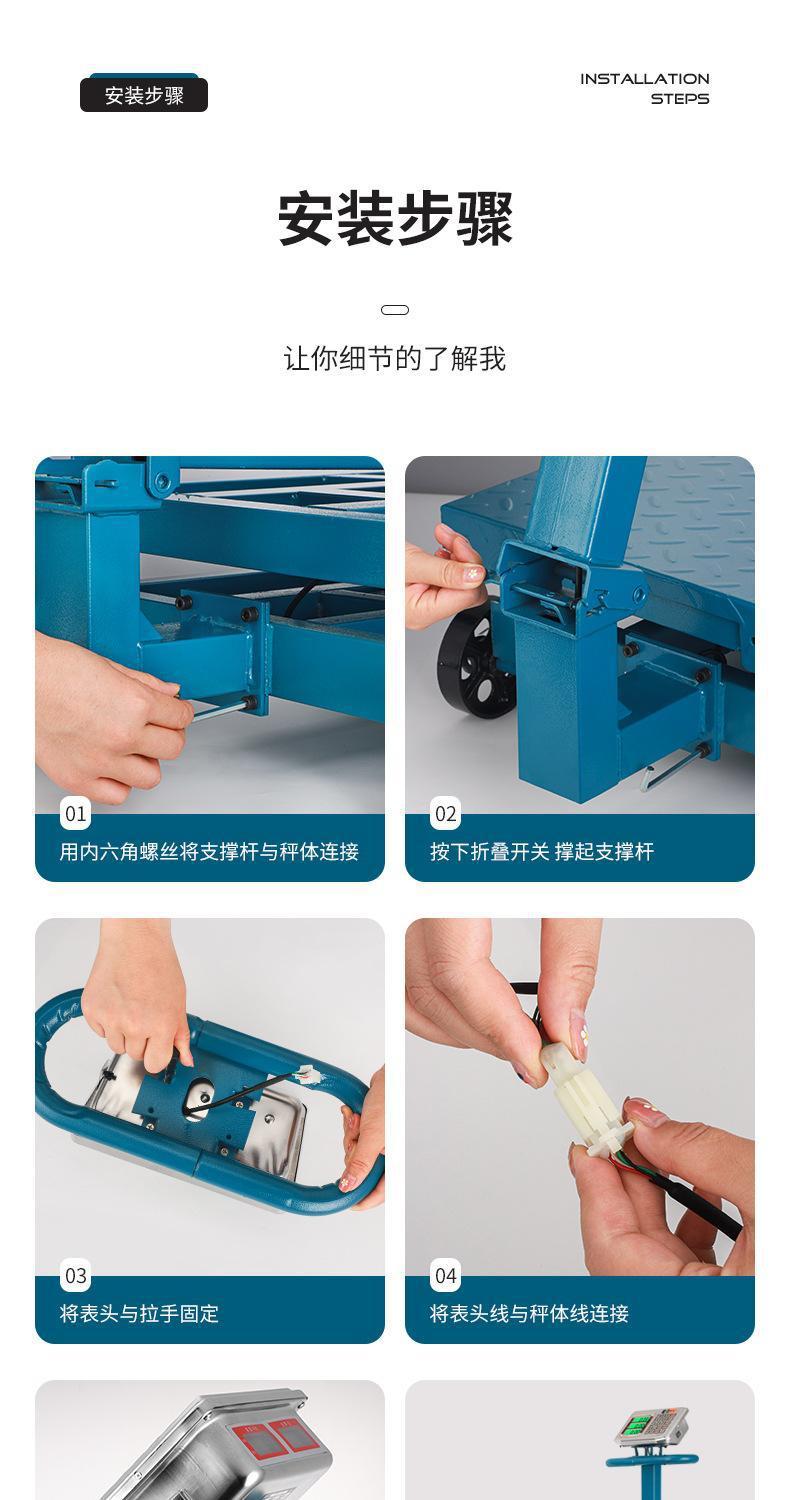 安装步骤

INSTALLATION STEPS

安装步骤

让你细节的了解我

01
用内六角螺丝将支撑杆与秤体连接

02
按下折叠开关 撑起支撑杆

03
将表头与拉手固定

04
将表头线与秤体线连接