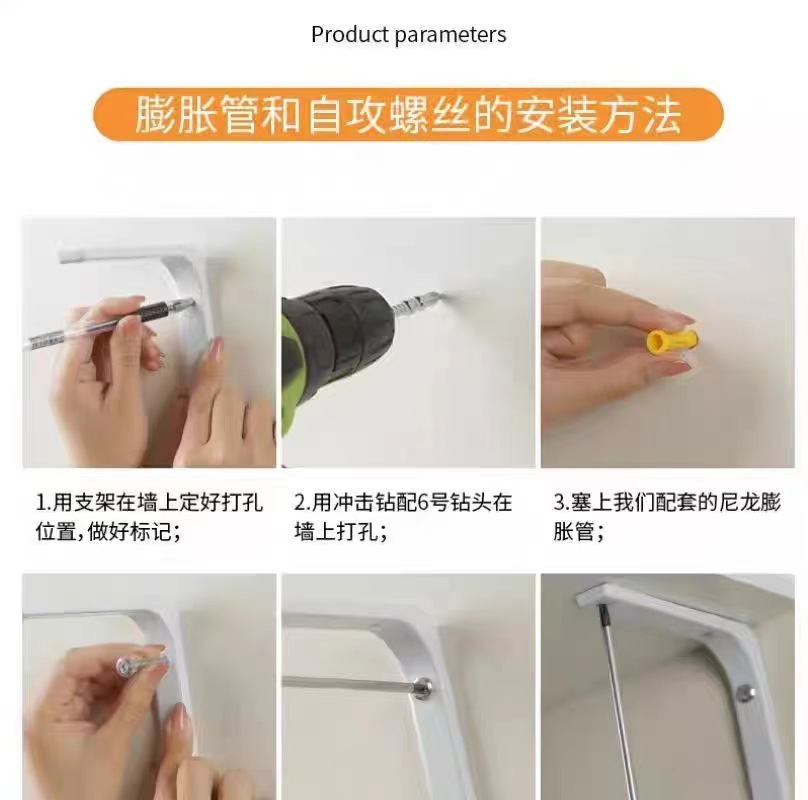 Product parameters

膨胀管和自攻螺丝的安装方法

1.用支架在墙上定好打孔位置,做好标记;

2.用冲击钻配6号钻头在墙上打孔;

3.塞上我们配套的尼龙膨胀管;