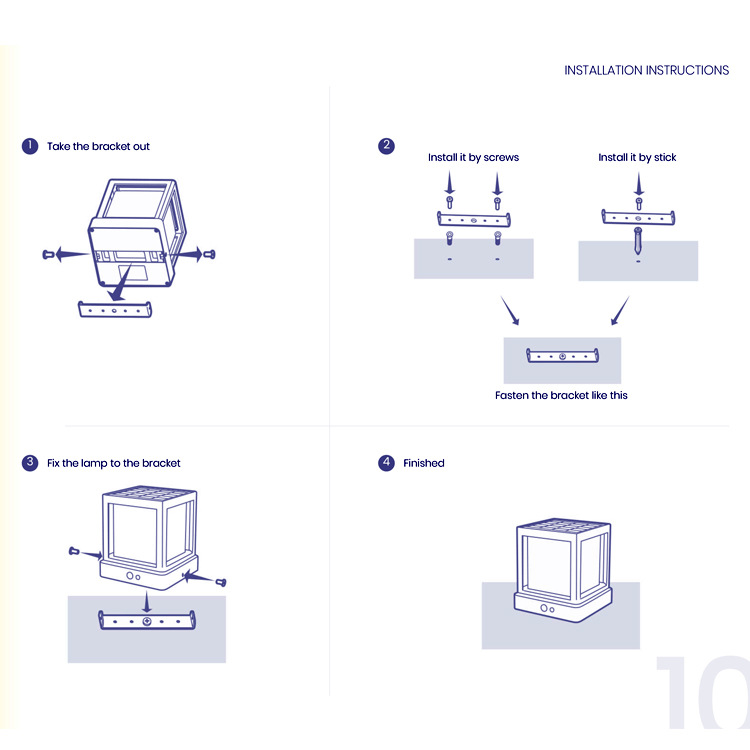 INSTALLATION INSTRUCTIONS

1 Take the bracket out

2 Install it by screws

Install it by stick

Fasten the bracket like this

3 Fix the lamp to the bracket

4 Finished

10