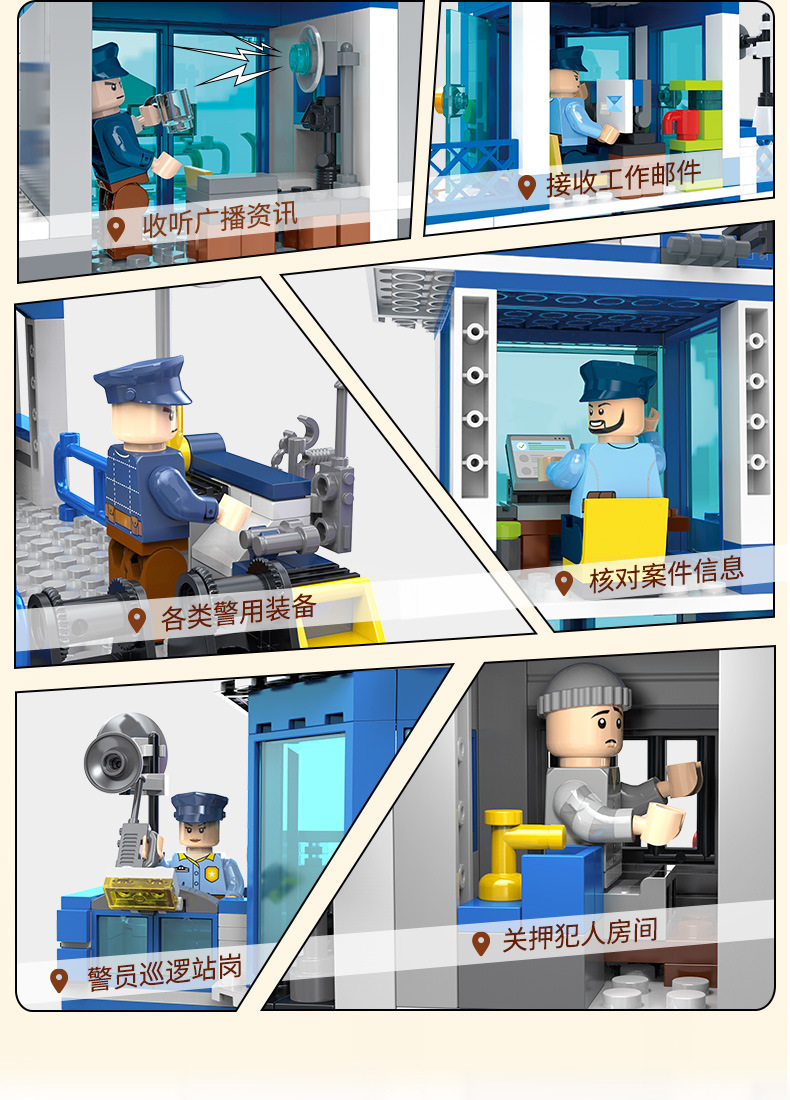 收听广播资讯

接收工作邮件

各类警用装备

核对案件信息

警员巡逻站岗

关押犯人房间