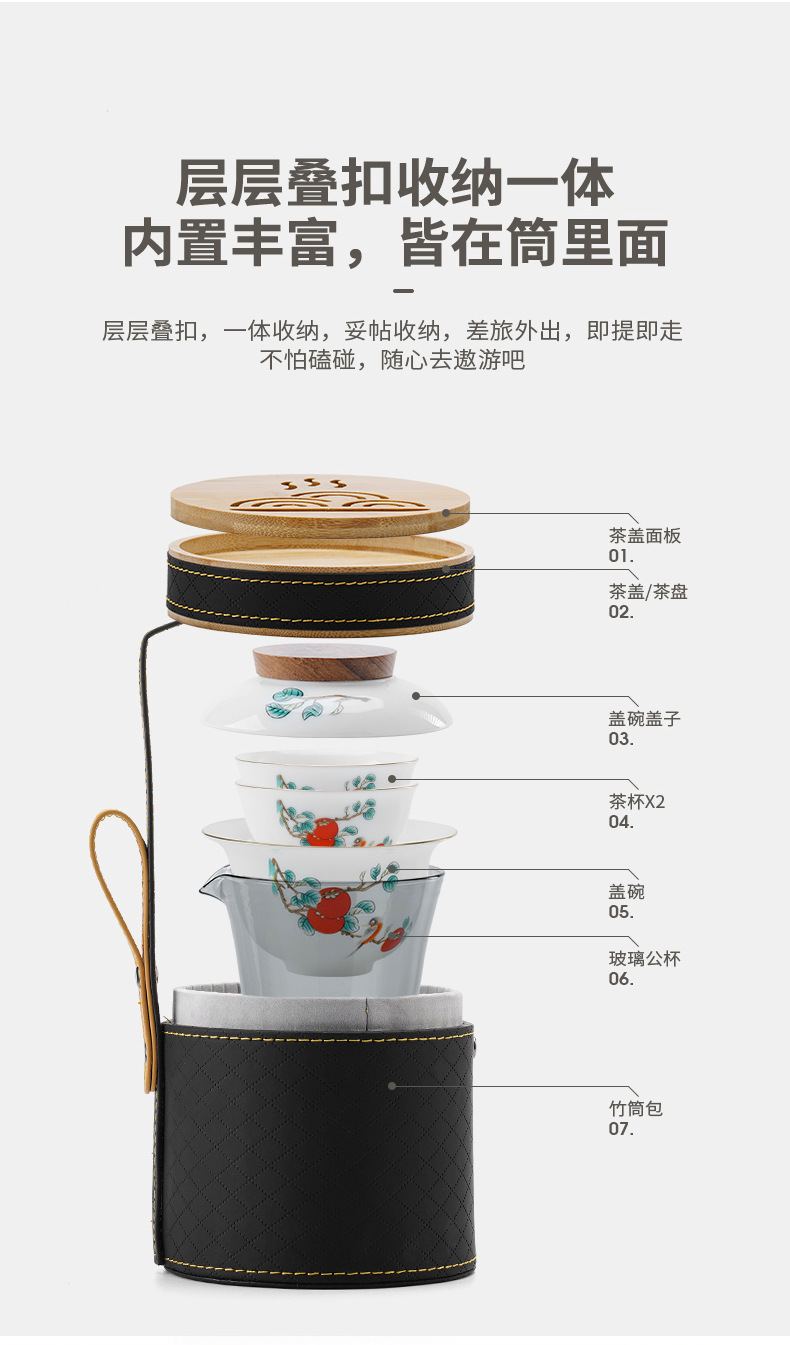 层层叠扣收纳一体
内置丰富，皆在筒里面

层层叠扣，一体收纳，妥帖收纳，差旅外出，即提即走
不怕磕碰，随心去遨游吧

茶盖面板
01.

茶盖/茶盘
02.

盖碗盖子
03.

茶杯X2
04.

盖碗
05.

玻璃公杯
06.

竹筒包
07.