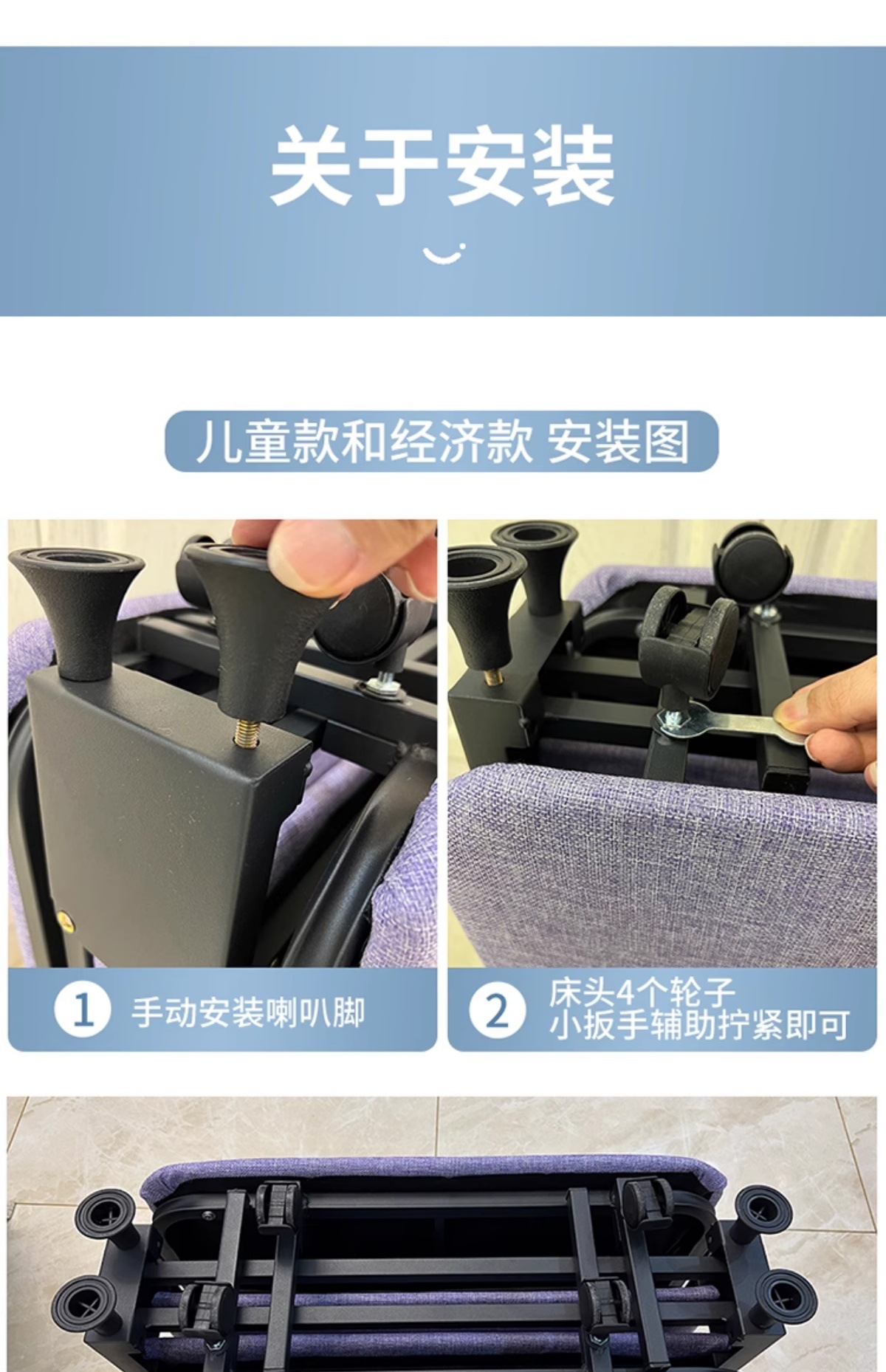 关于安装

儿童款和经济款 安装图

1 手动安装喇叭脚

2 床头4个轮子
小扳手辅助拧紧即可