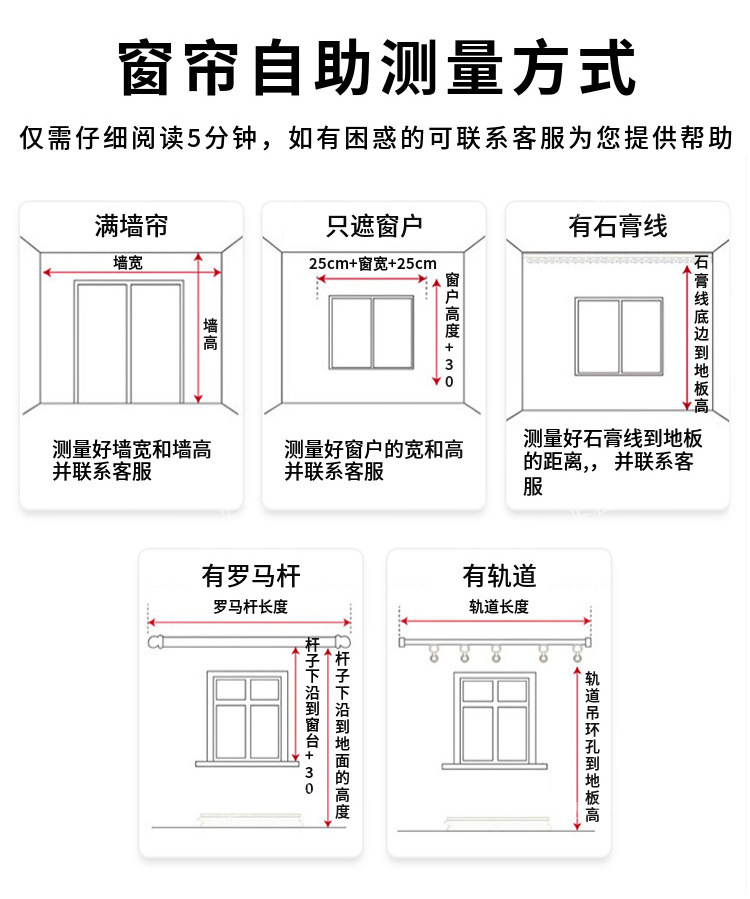 窗帘自助测量方式

仅需仔细阅读5分钟，如有困惑的可联系客服为您提供帮助

满墙帘

墙宽

墙高

测量好墙宽和墙高并联系客服

只遮窗户

25cm+窗宽+25cm

窗户高度+30

测量好窗户的宽和高并联系客服

有石膏线

石膏线底边到地板高

测量好石膏线到地板的距离,，并联系客服

有罗马杆

罗马杆长度

杆子下沿到窗台+30

杆子下沿到地面的高度

有轨道

轨道长度

轨道吊环孔到地板高