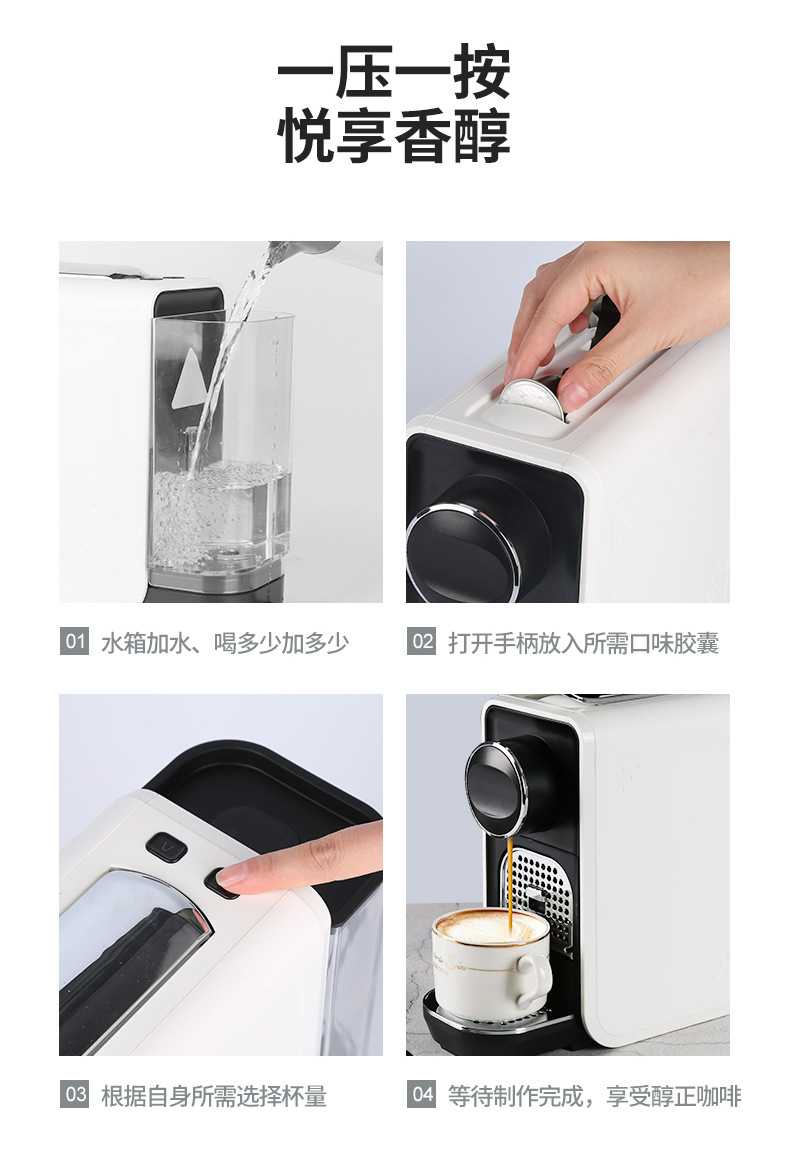 一压一按
悦享香醇

01 水箱加水、喝多少加多少

02 打开手柄放入所需口味胶囊

03 根据自身所需选择杯量

04 等待制作完成，享受醇正咖啡