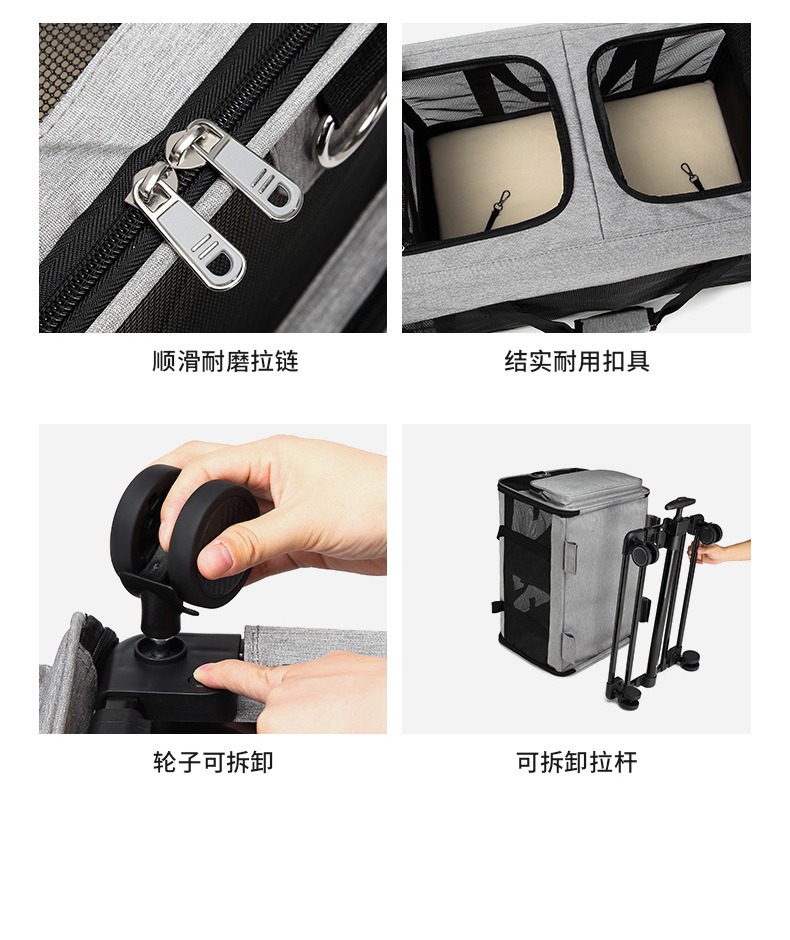 顺滑耐磨拉链

结实耐用扣具

轮子可拆卸

可拆卸拉杆