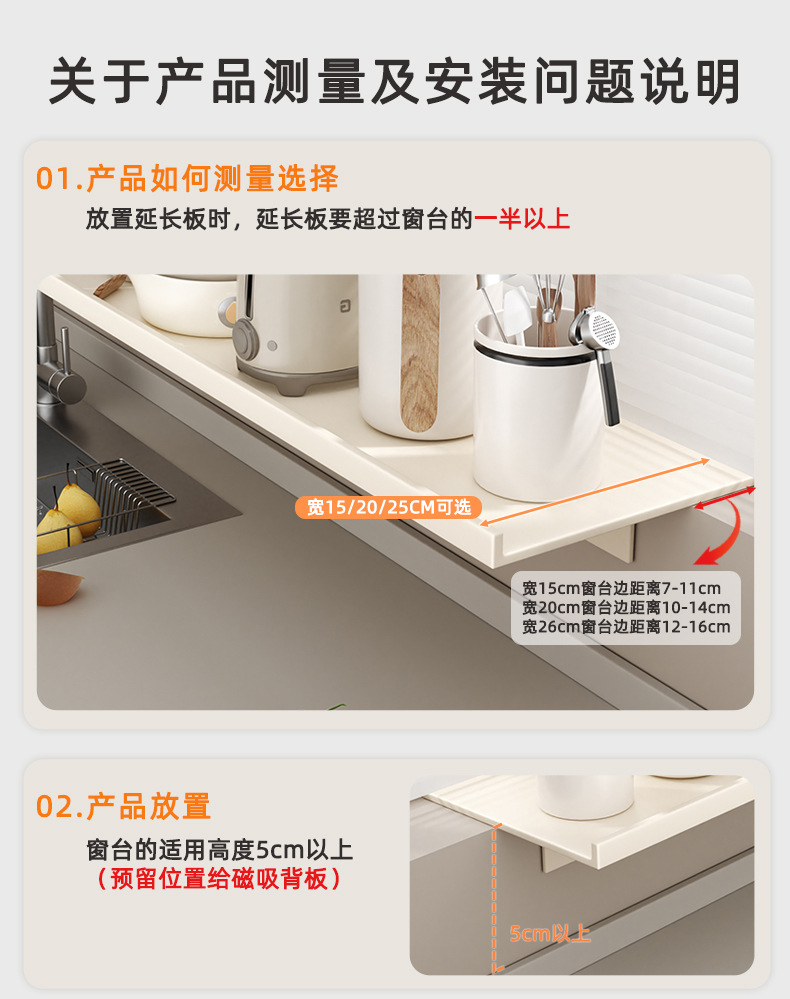 关于产品测量及安装问题说明

01.产品如何测量选择

放置延长板时，延长板要超过窗台的一半以上

宽15/20/25CM可选

宽15cm窗台边距离7-11cm
宽20cm窗台边距离10-14cm
宽26cm窗台边距离12-16cm

02.产品放置

窗台的适用高度5cm以上
（预留位置给磁吸背板）

5cm以上