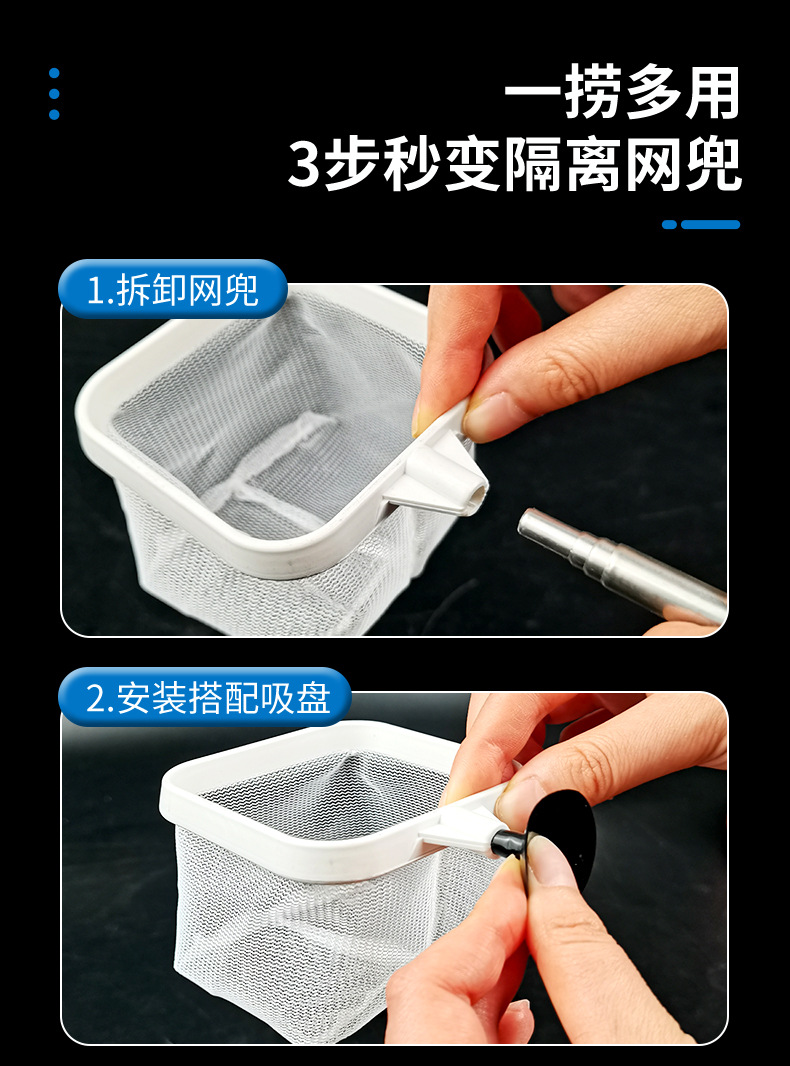 一捞多用
3步秒变隔离网兜

1.拆卸网兜

2.安装搭配吸盘