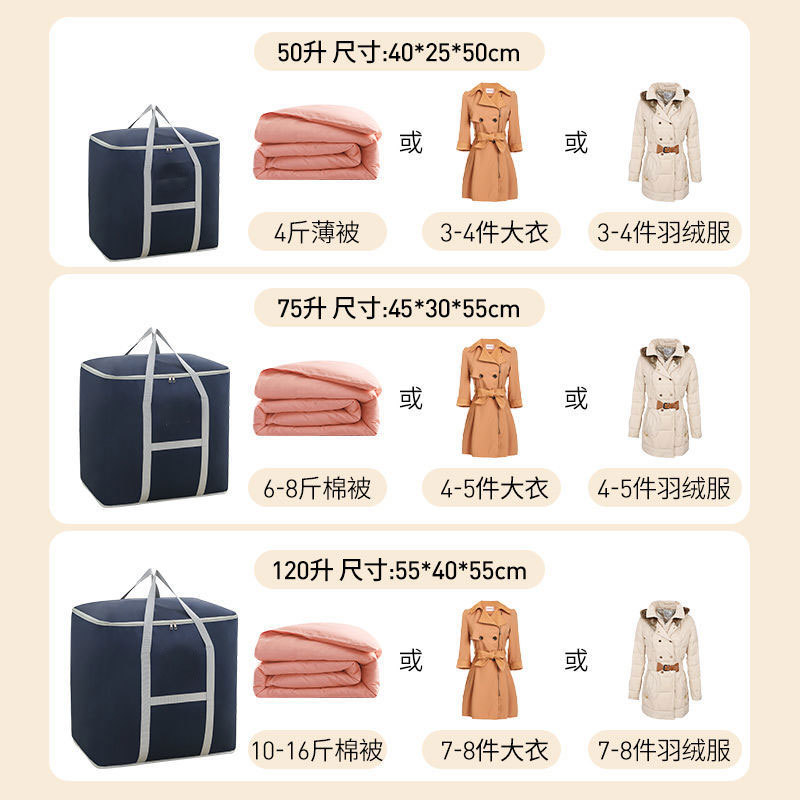 50升 尺寸:40*25*50cm

或 或

4斤薄被 3-4件大衣 3-4件羽绒服

75升 尺寸:45*30*55cm

或 或

6-8斤棉被 4-5件大衣 4-5件羽绒服

120升 尺寸:55*40*55cm

或 或

10-16斤棉被 7-8件大衣 7-8件羽绒服