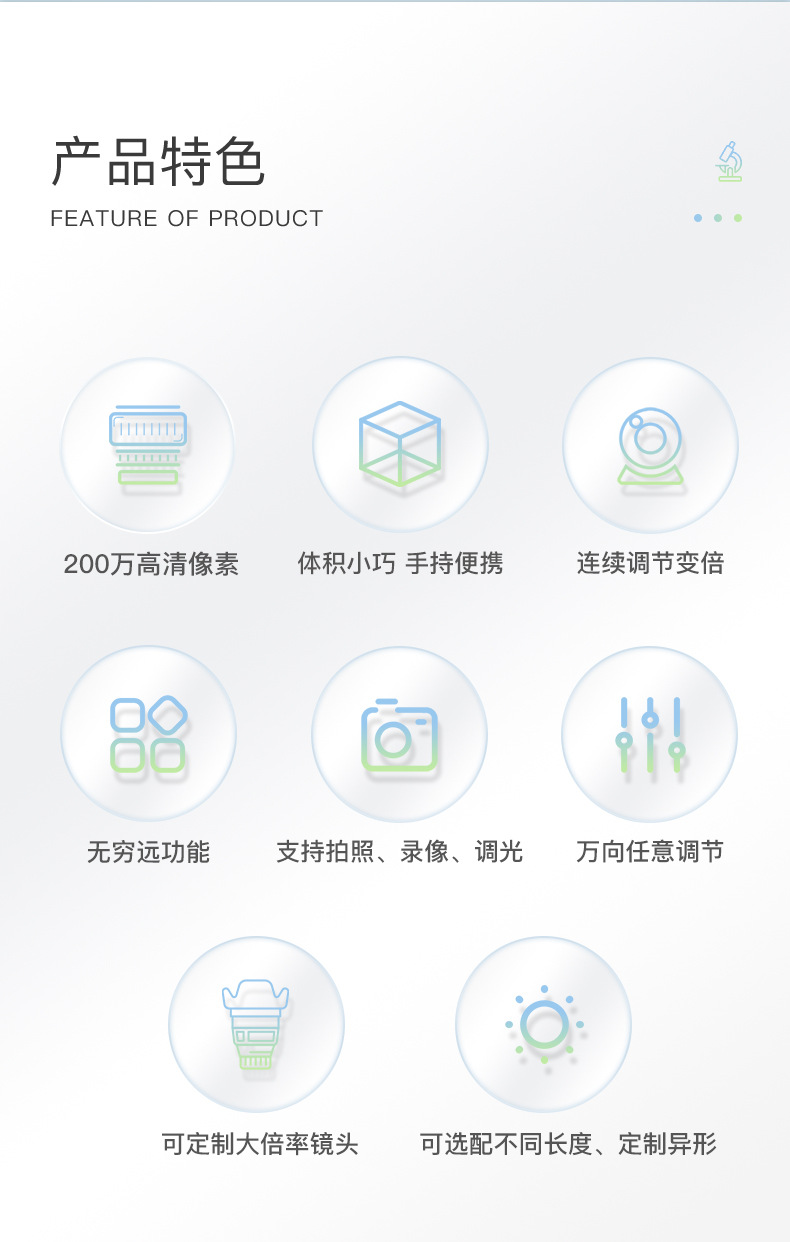 产品特色

FEATURE OF PRODUCT

200万高清像素

体积小巧 手持便携

连续调节变倍

无穷远功能

支持拍照、录像、调光

万向任意调节

可定制大倍率镜头

可选配不同长度、定制异形