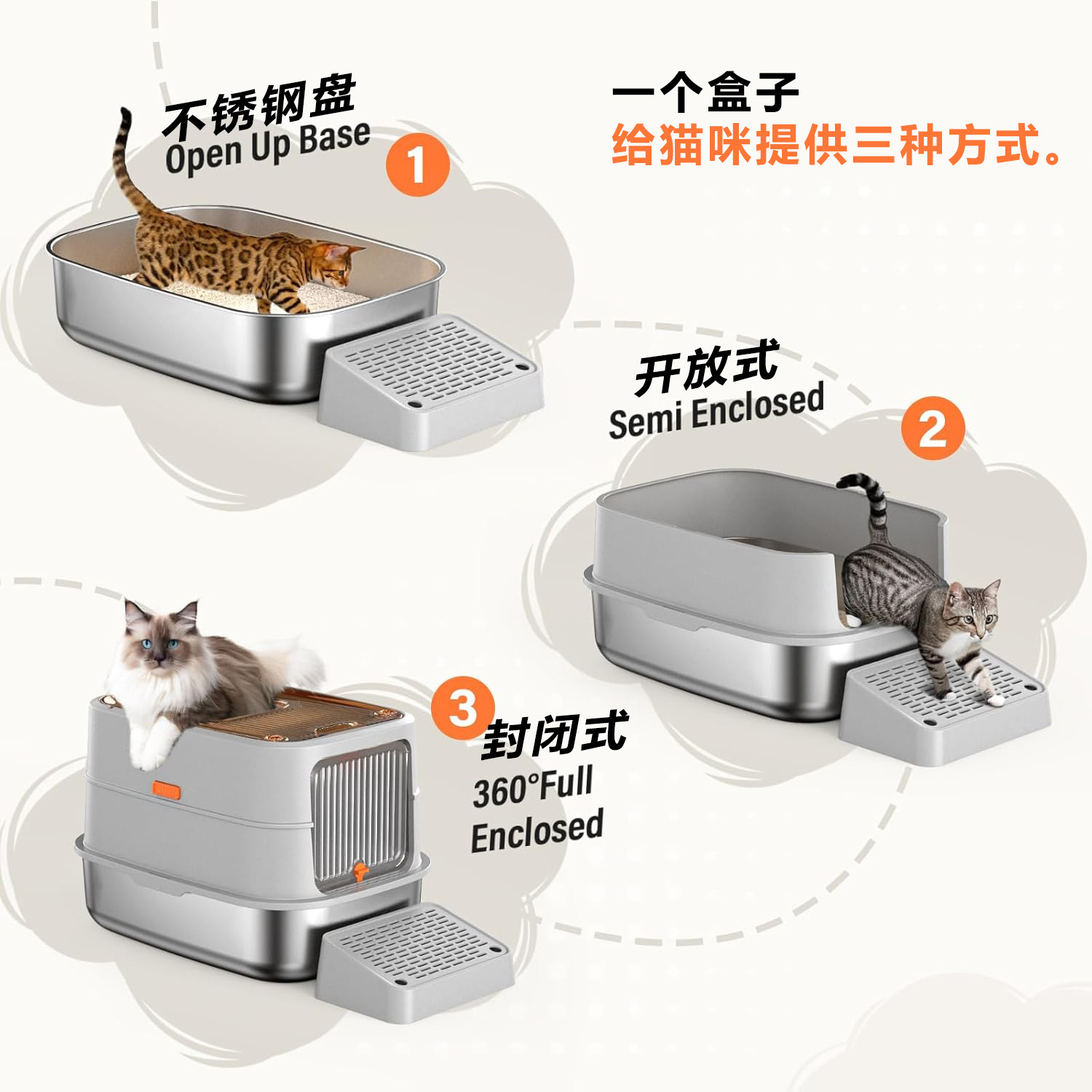 一个盒子
给猫咪提供三种方式。

不锈钢盘
Open Up Base
1

开放式
Semi Enclosed
2

3
封闭式
360°Full Enclosed