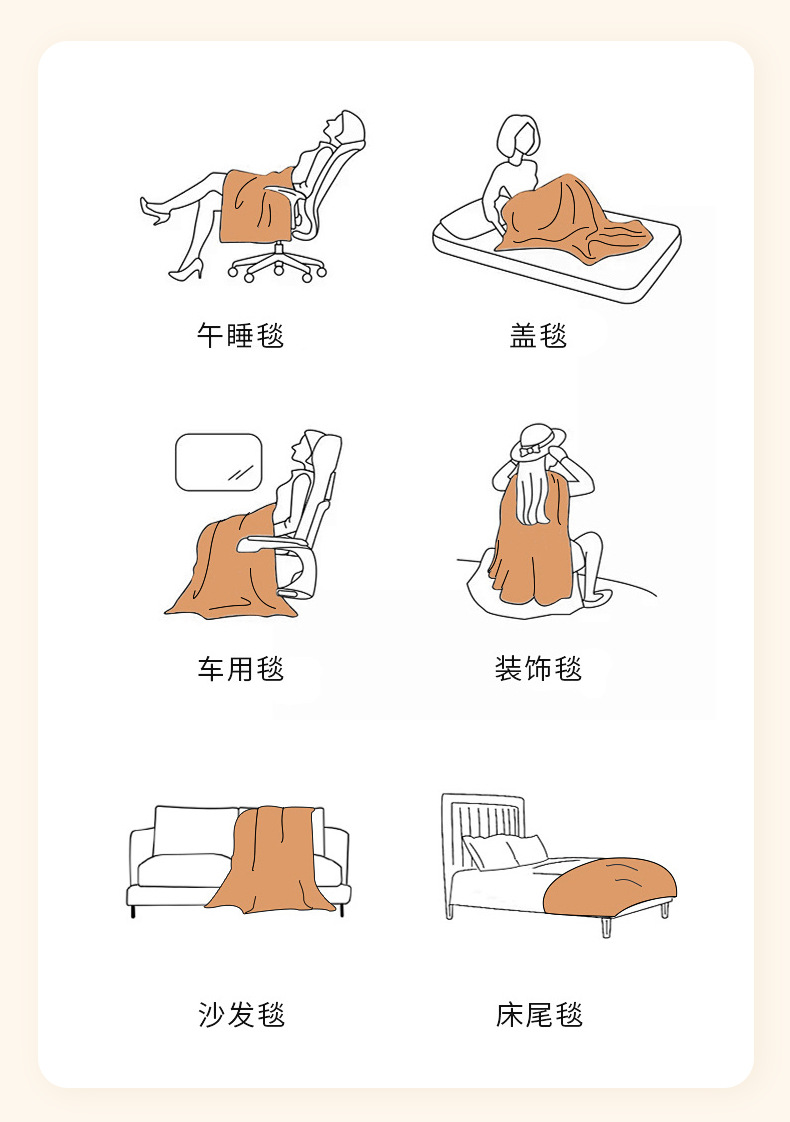 午睡毯

盖毯

车用毯

装饰毯

沙发毯

床尾毯