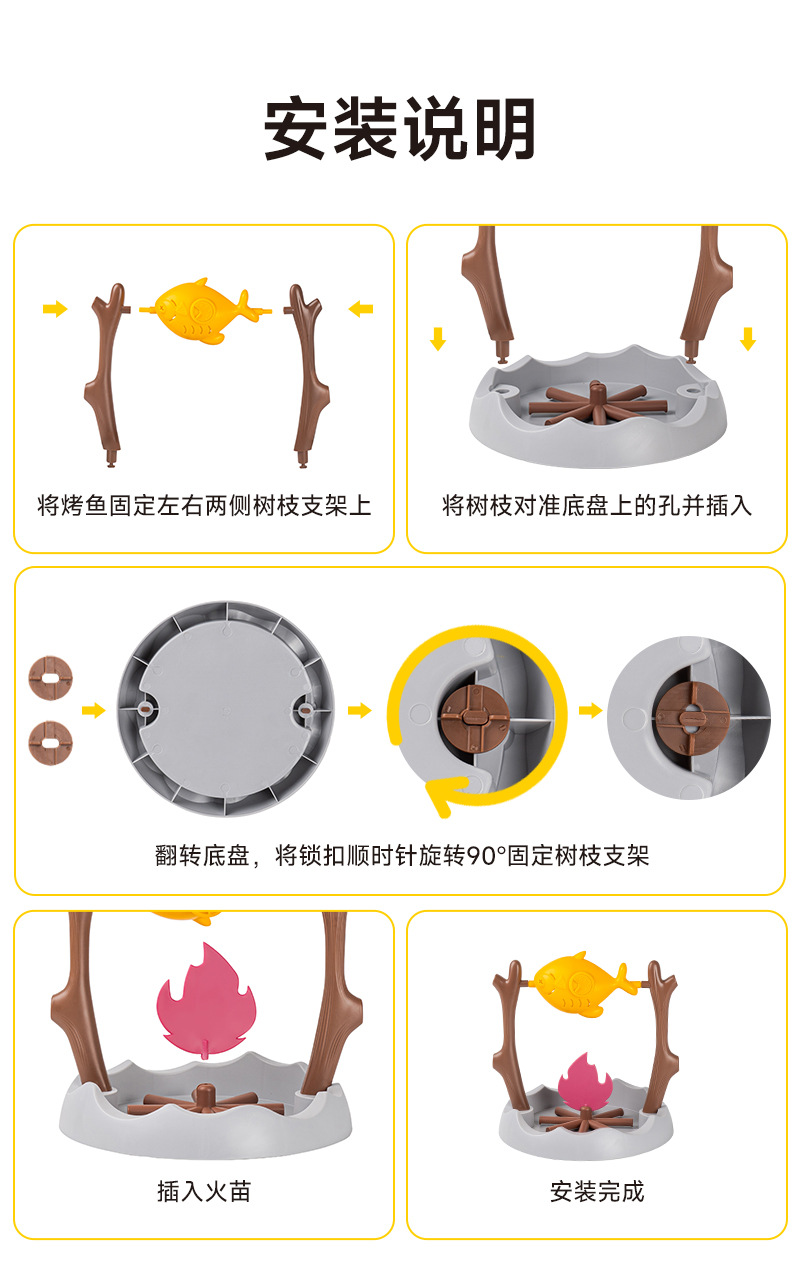 安装说明

将烤鱼固定左右两侧树枝支架上

将树枝对准底盘上的孔并插入

翻转底盘，将锁扣顺时针旋转90°固定树枝支架

插入火苗

安装完成