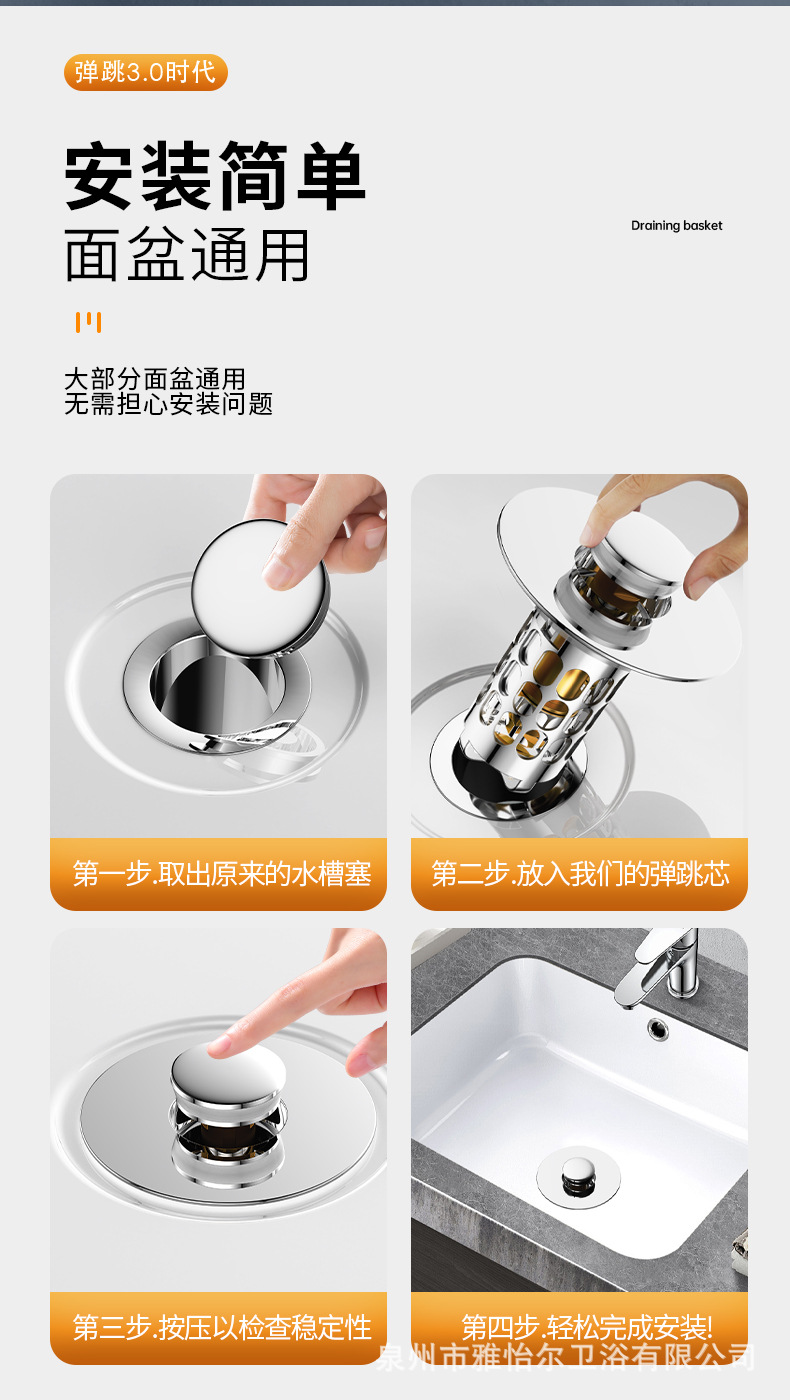 弹跳3.0时代

安装简单
面盆通用

Draining basket

大部分面盆通用
无需担心安装问题

第一步.取出原来的水槽塞

第二步.放入我们的弹跳芯

第三步.按压以检查稳定性

第四步.轻松完成安装!

泉州市雅怡尔卫浴有限公司