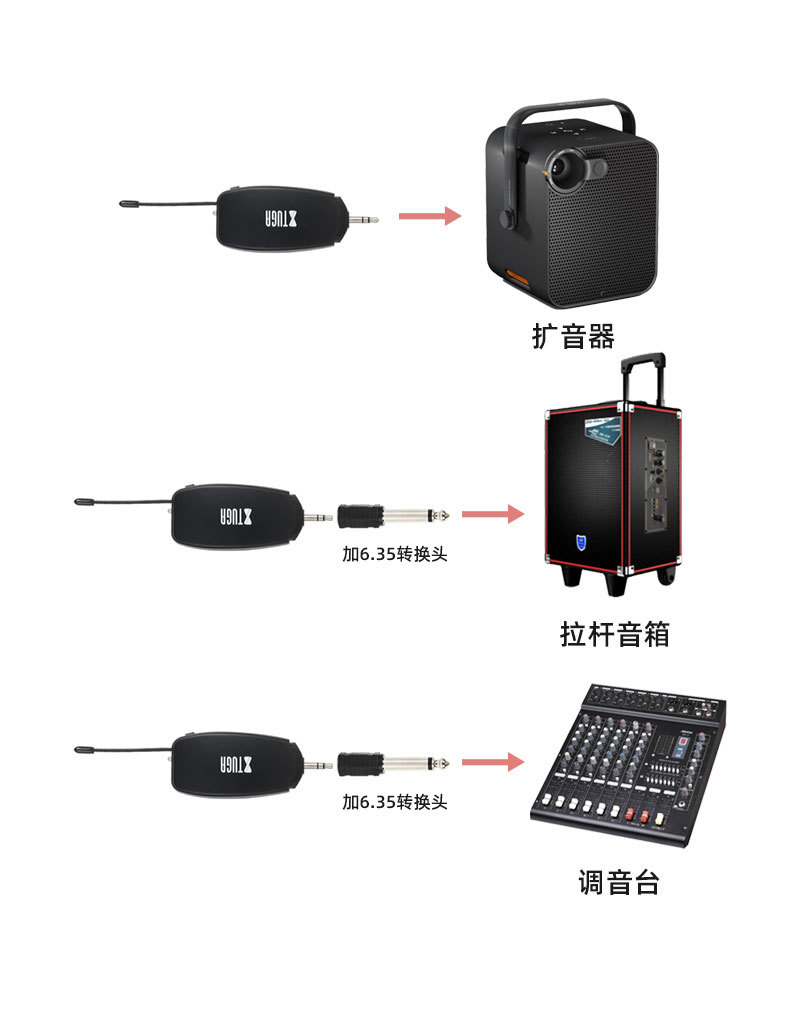 XTUGA

扩音器

XTUGA

加6.35转换头

拉杆音箱

XTUGA

加6.35转换头

调音台