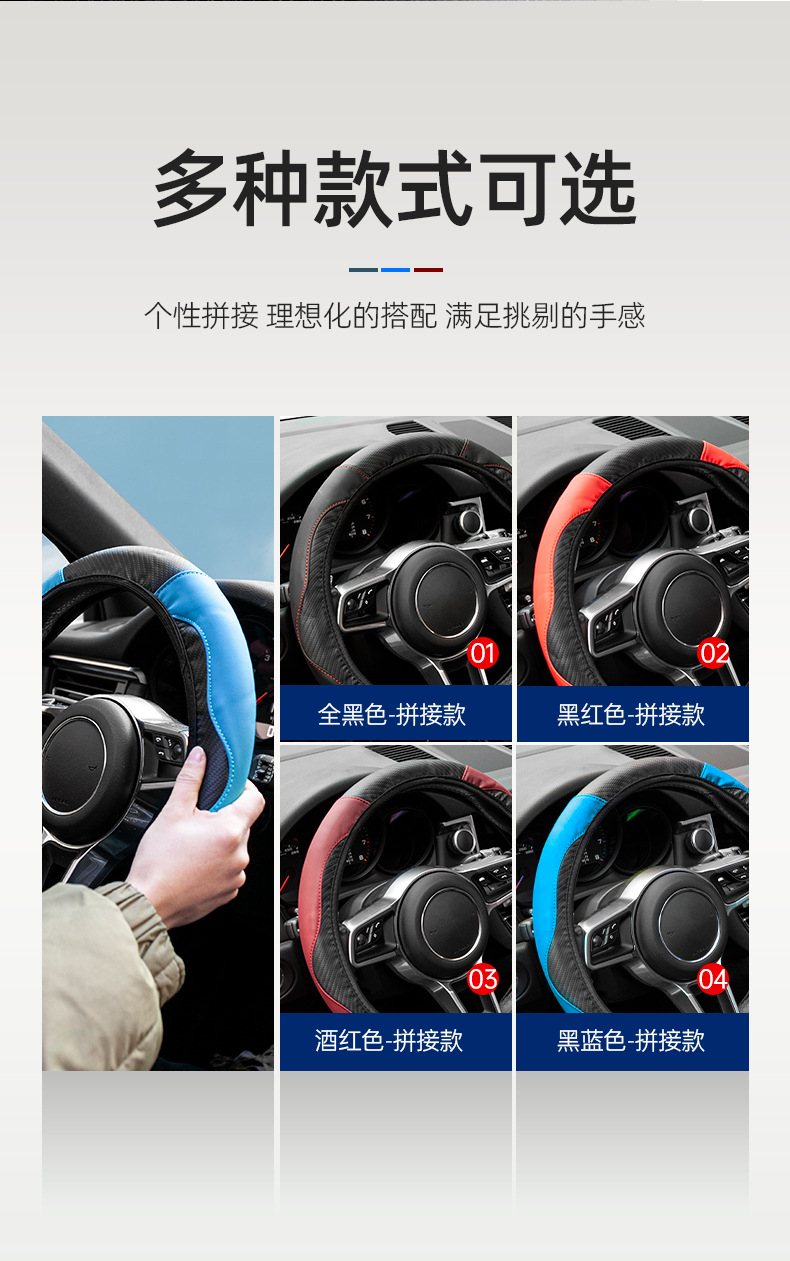 多种款式可选

个性拼接 理想化的搭配 满足挑剔的手感

01
全黑色-拼接款

02
黑红色-拼接款

03
酒红色-拼接款

04
黑蓝色-拼接款