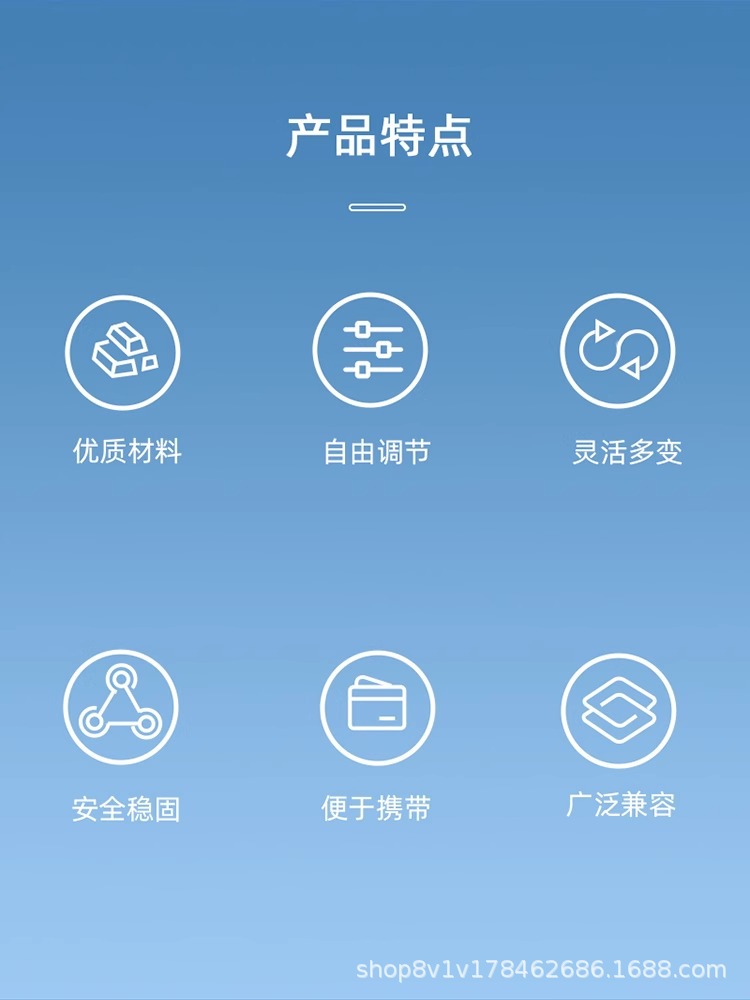 产品特点

优质材料

自由调节

灵活多变

安全稳固

便于携带

广泛兼容

shop8v1v178462686.1688.com