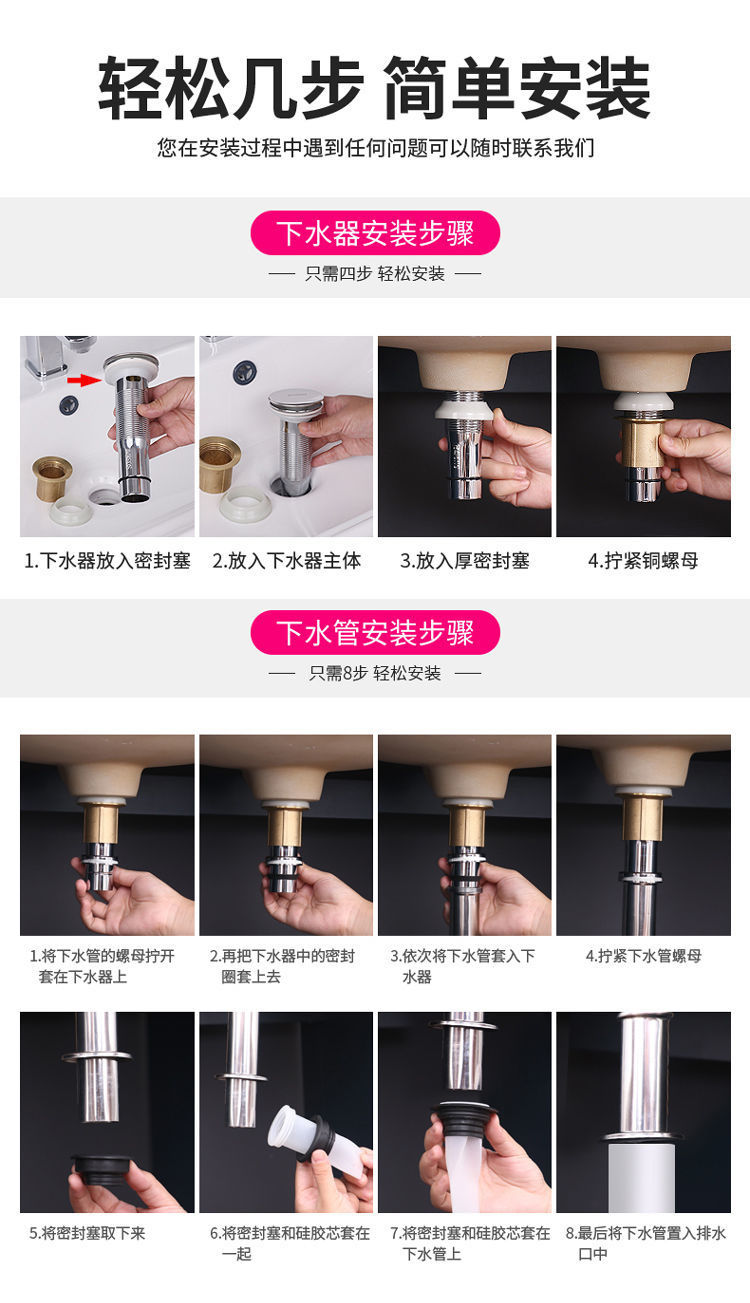 轻松几步 简单安装

您在安装过程中遇到任何问题可以随时联系我们

下水器安装步骤

— 只需四步 轻松安装 —

1.下水器放入密封塞

2.放入下水器主体

3.放入厚密封塞

4.拧紧铜螺母

下水管安装步骤

— 只需8步 轻松安装 —

1.将下水管的螺母拧开套在下水器上

2.再把下水器中的密封圈套上去

3.依次将下水管套入下水器

4.拧紧下水管螺母

5.将密封塞取下来

6.将密封塞和硅胶芯套在一起

7.将密封塞和硅胶芯套在下水管上

8.最后将下水管置入排水口中