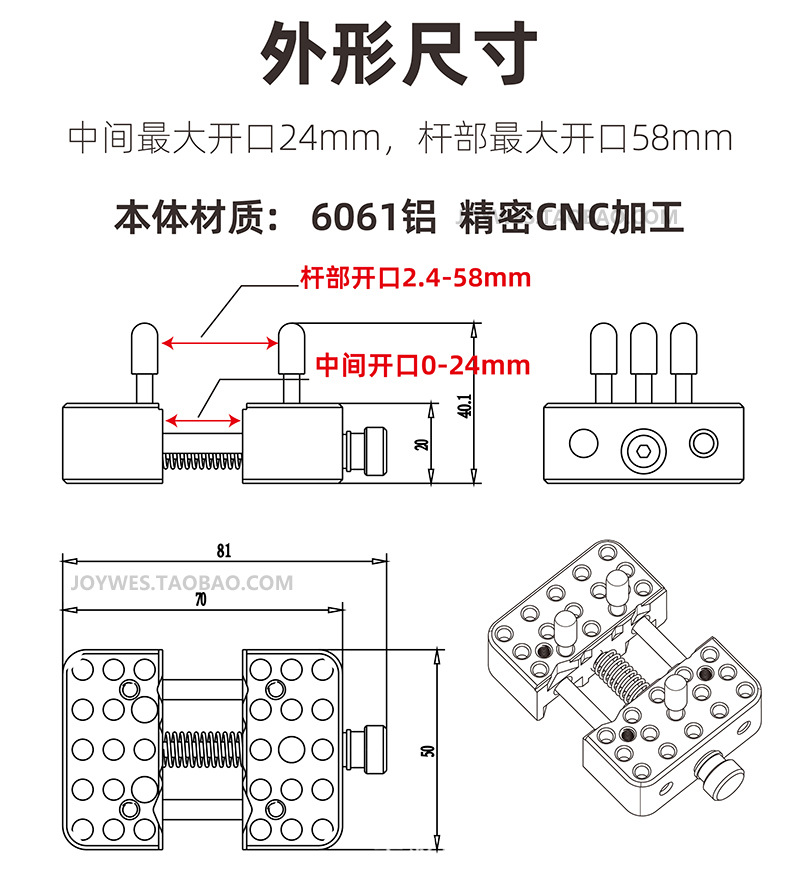 外形尺寸

中间最大开口24mm，杆部最大开口58mm

本体材质： 6061铝 精密CNC加工

杆部开口2.4-58mm

中间开口0-24mm

40.1

20

81

JOYWES.TAOBAO.COM

70

50