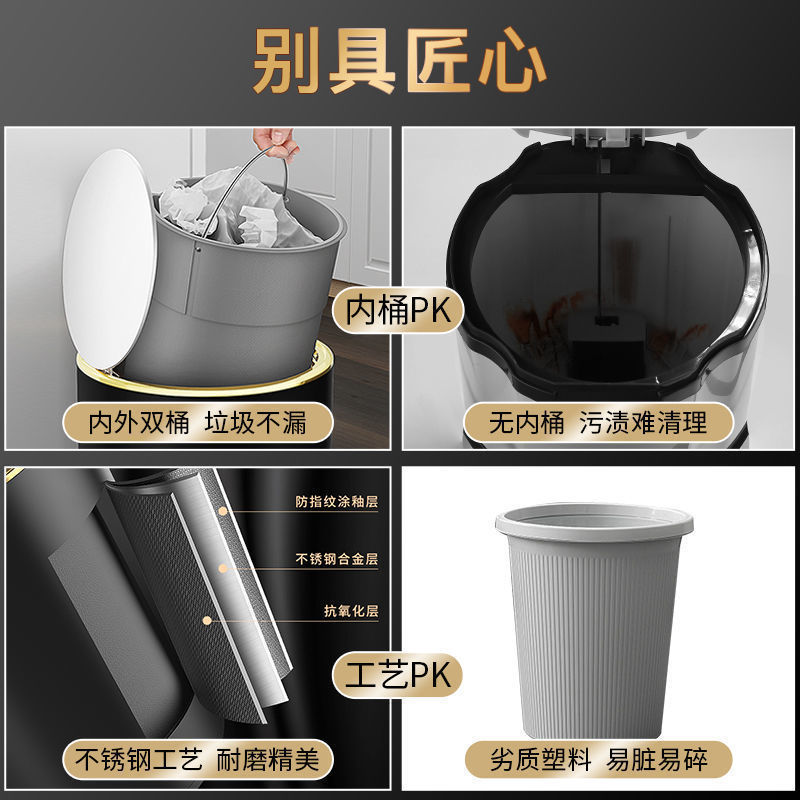 别具匠心

内桶PK

内外双桶 垃圾不漏

无内桶 污渍难清理

防指纹涂釉层

不锈钢合金层

抗氧化层

工艺PK

不锈钢工艺 耐磨精美

劣质塑料 易脏易碎