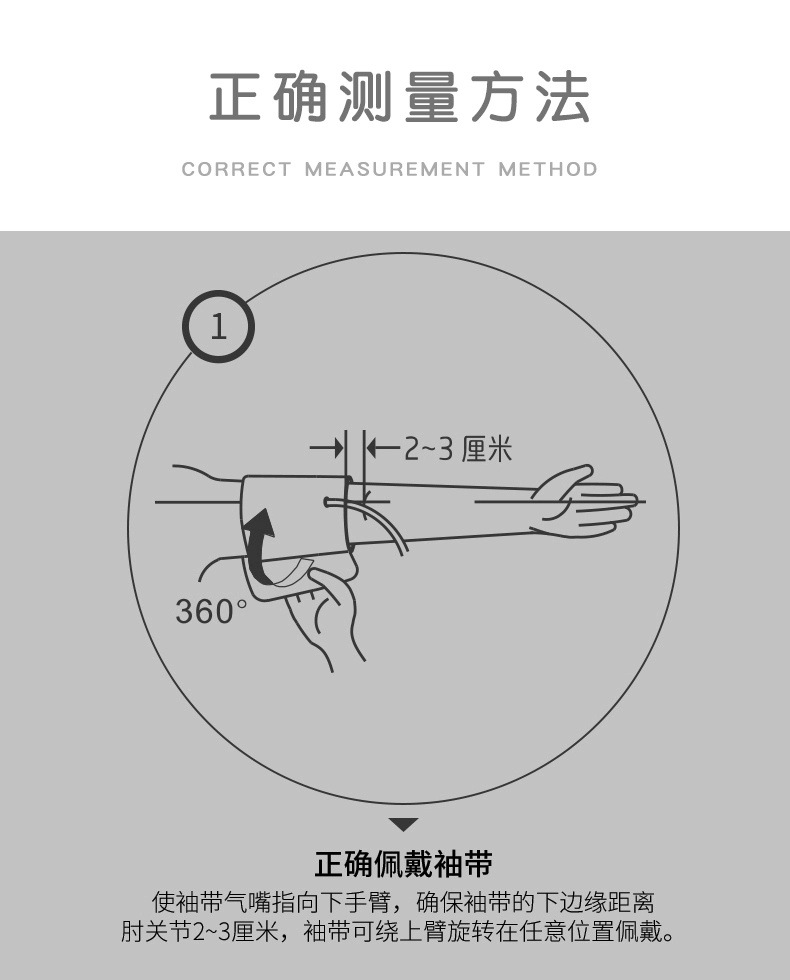 正确测量方法

CORRECT MEASUREMENT METHOD

1

2~3 厘米

360°

正确佩戴袖带

使袖带气嘴指向下手臂，确保袖带的下边缘距离肘关节2~3厘米，袖带可绕上臂旋转在任意位置佩戴。