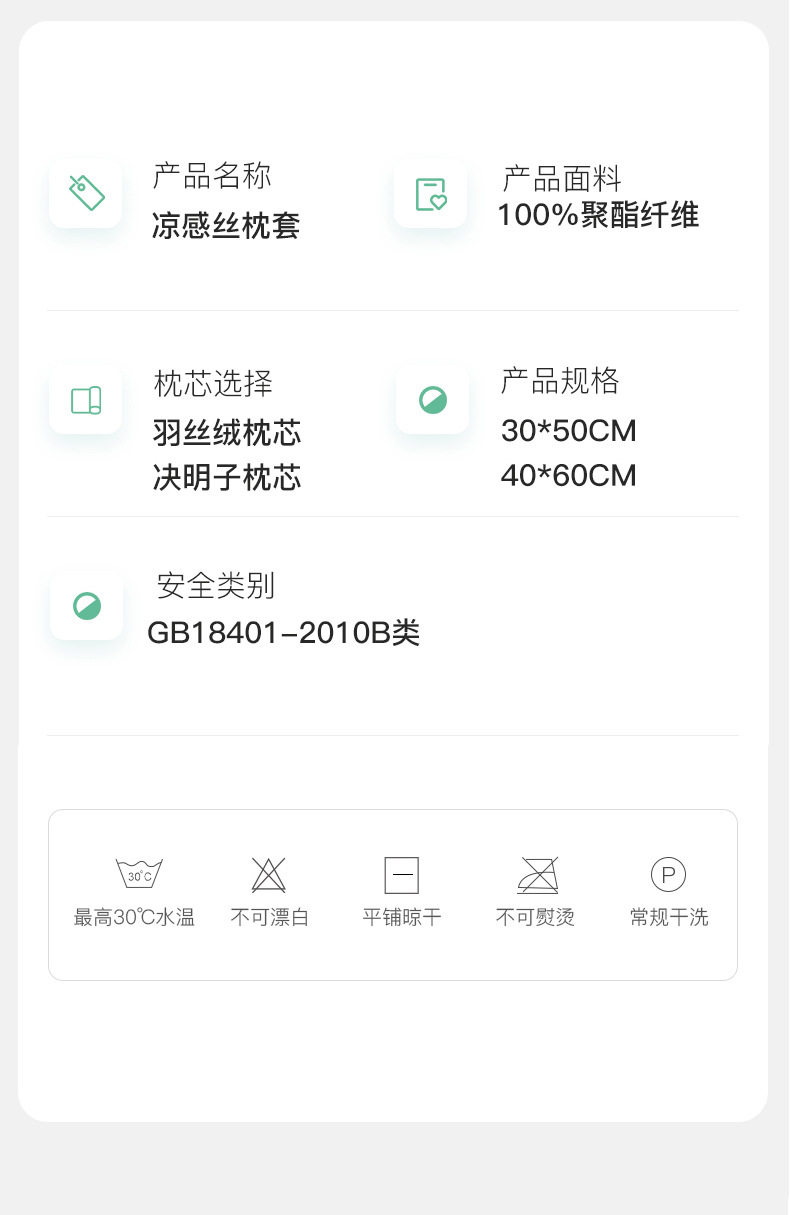 产品名称
凉感丝枕套

产品面料
100%聚酯纤维

枕芯选择
羽丝绒枕芯
决明子枕芯

产品规格
30*50CM
40*60CM

安全类别
GB18401-2010B类

30℃
最高30℃水温

不可漂白

平铺晾干

不可熨烫

P
常规干洗