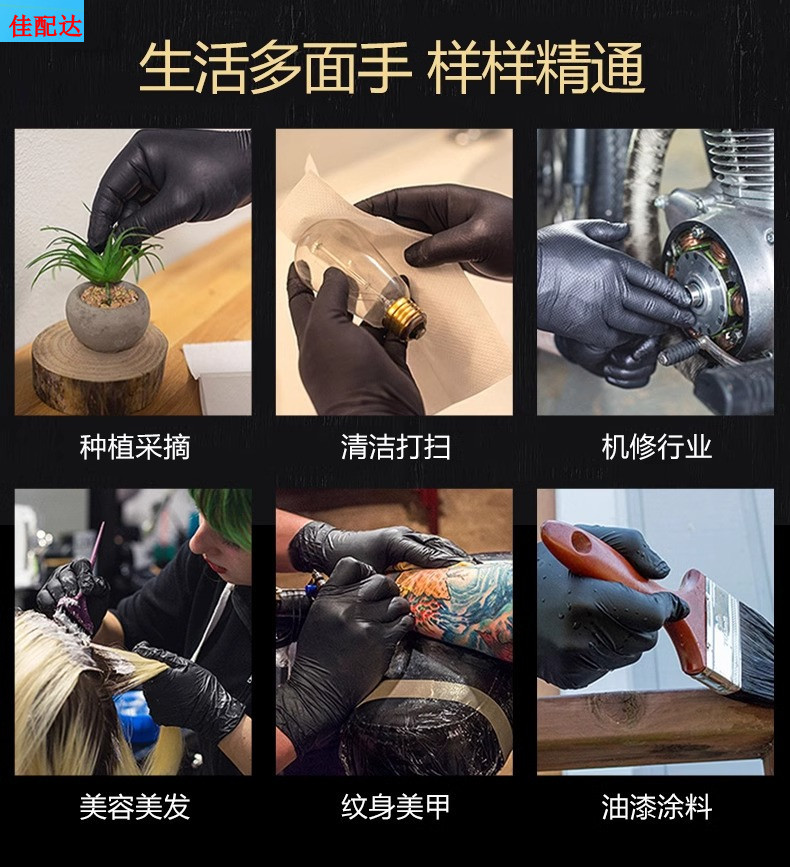 佳配达

生活多面手 样样精通

种植采摘

清洁打扫

机修行业

美容美发

纹身美甲

油漆涂料