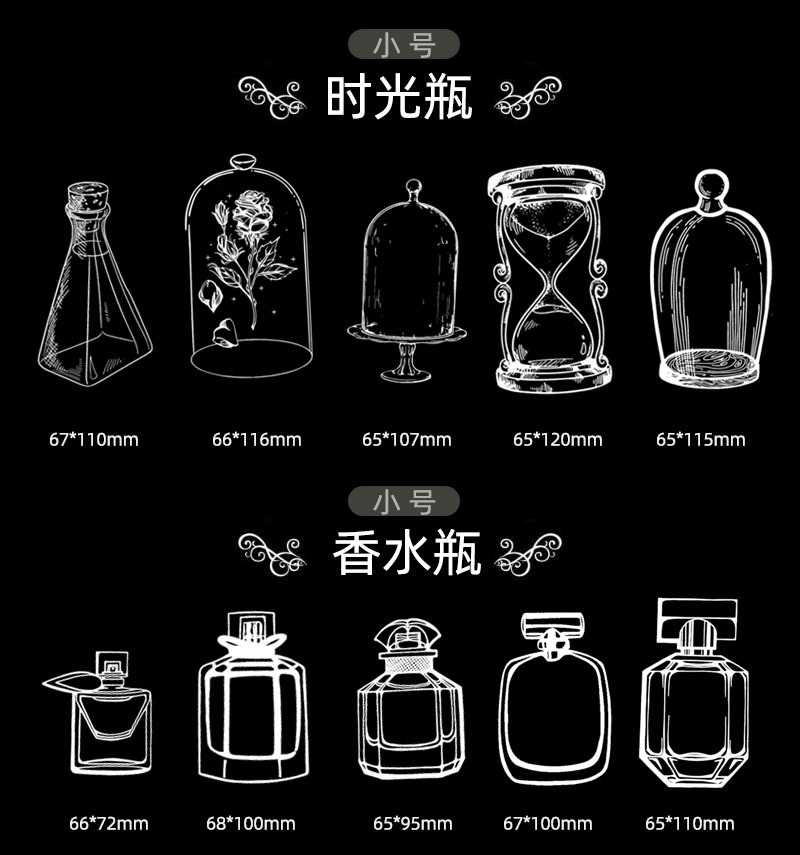 小号

时光瓶

67*110mm 66*116mm 65*107mm 65*120mm 65*115mm

小号

香水瓶

66*72mm 68*100mm 65*95mm 67*100mm 65*110mm