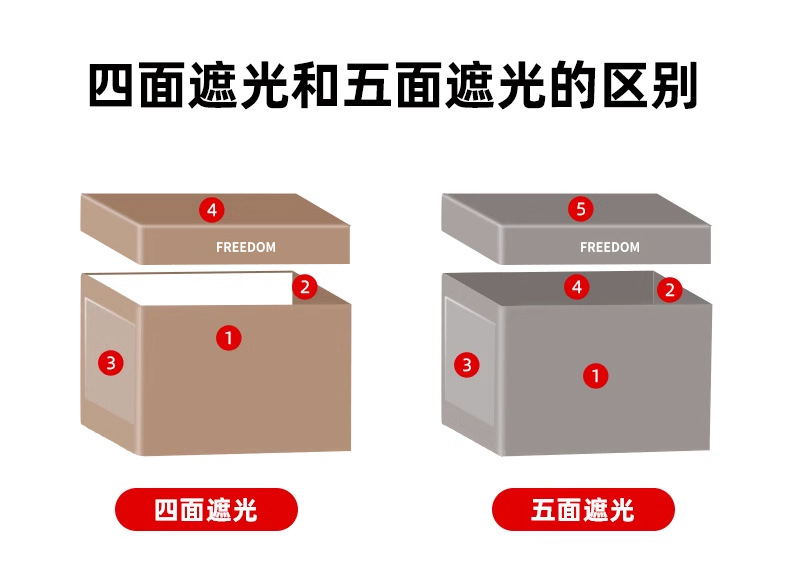 四面遮光和五面遮光的区别

4
FREEDOM
2
1
3

四面遮光

5
FREEDOM
4
2
3
1

五面遮光