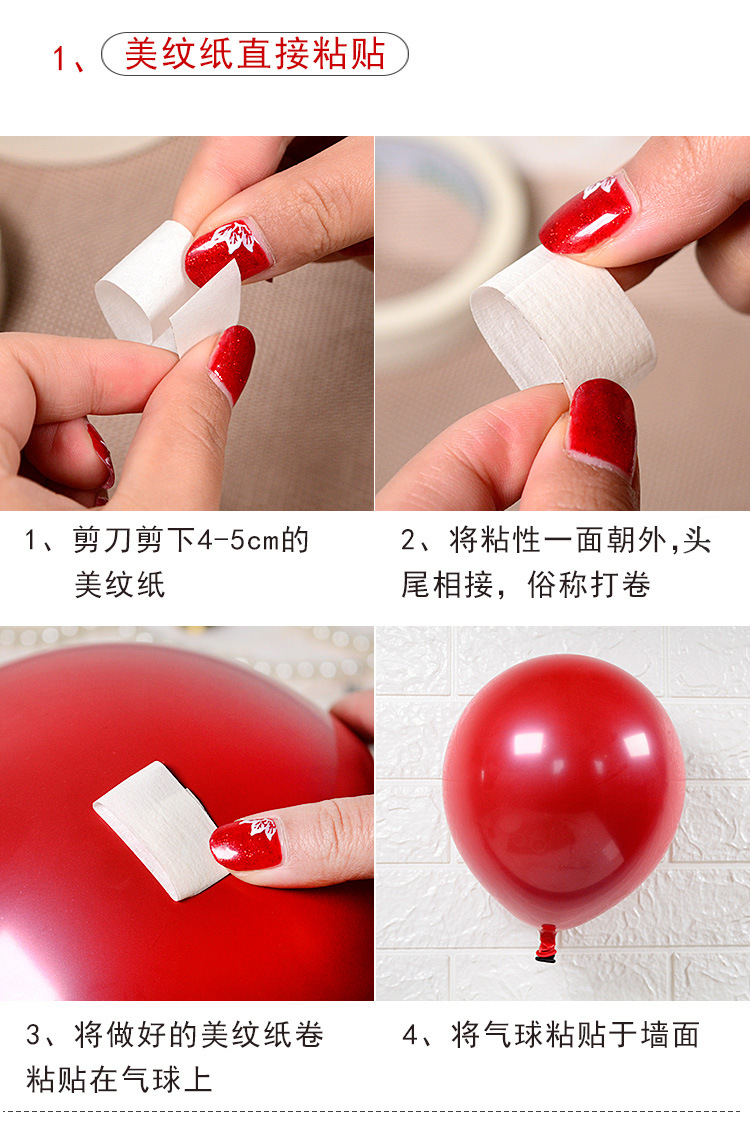 1、美纹纸直接粘贴

1、剪刀剪下4-5cm的美纹纸

2、将粘性一面朝外,头尾相接，俗称打卷

3、将做好的美纹纸卷粘贴在气球上

4、将气球粘贴于墙面