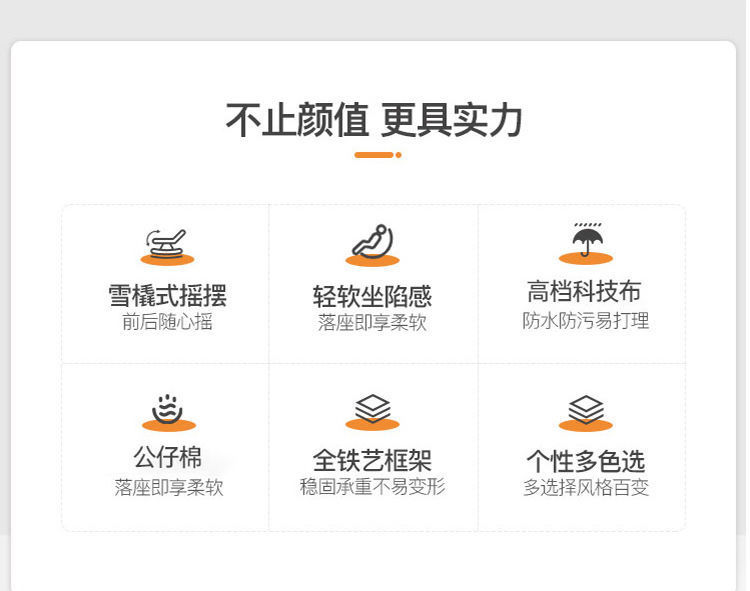 不止颜值 更具实力

雪橇式摇摆
前后随心摇

轻软坐陷感
落座即享柔软

高档科技布
防水防污易打理

公仔棉
落座即享柔软

全铁艺框架
稳固承重不易变形

个性多色选
多选择风格百变