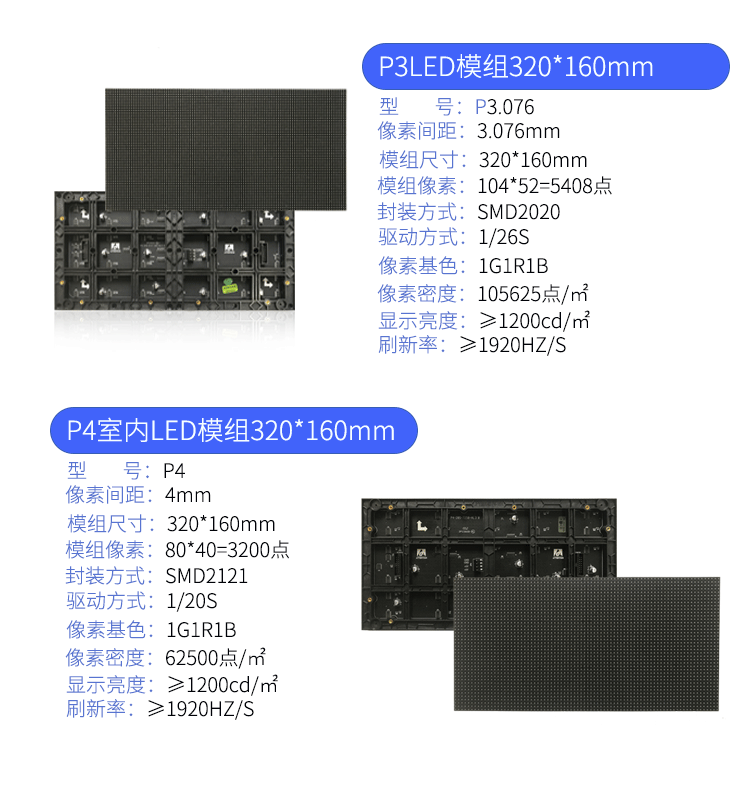 P3LED模组320*160mm

型　　号：P3.076
像素间距：3.076mm
模组尺寸：320*160mm
模组像素：104*52=5408点
封装方式：SMD2020
驱动方式：1/26S
像素基色：1G1R1B
像素密度：105625点/㎡
显示亮度：≥1200cd/㎡
刷新率：≥1920HZ/S

P4室内LED模组320*160mm

型　　号：P4
像素间距：4mm
模组尺寸：320*160mm
模组像素：80*40=3200点
封装方式：SMD2121
驱动方式：1/20S
像素基色：1G1R1B
像素密度：62500点/㎡
显示亮度：≥1200cd/㎡
刷新率：≥1920HZ/S